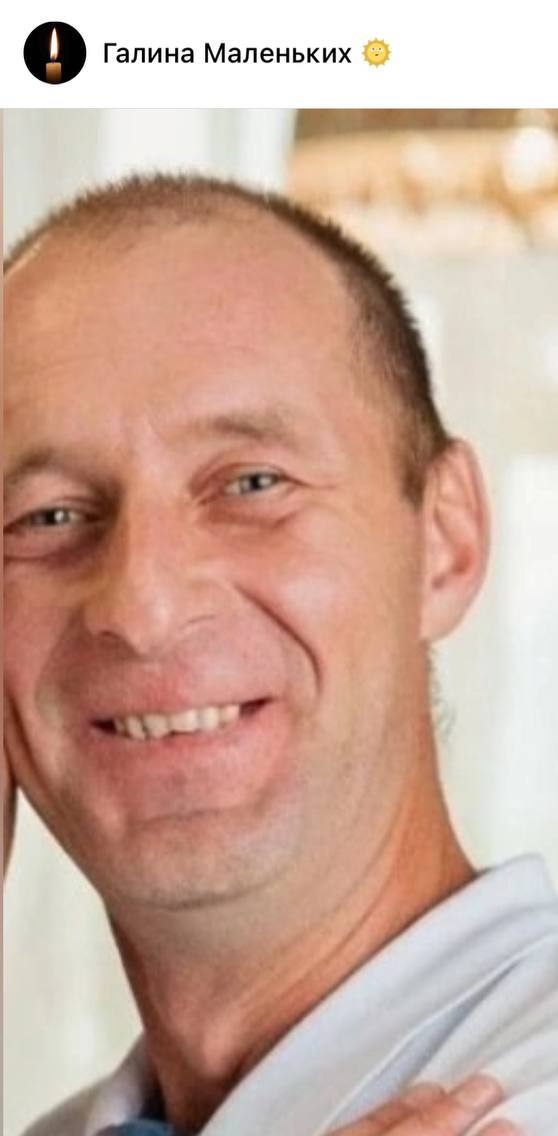 Галина Маленьких 🌞