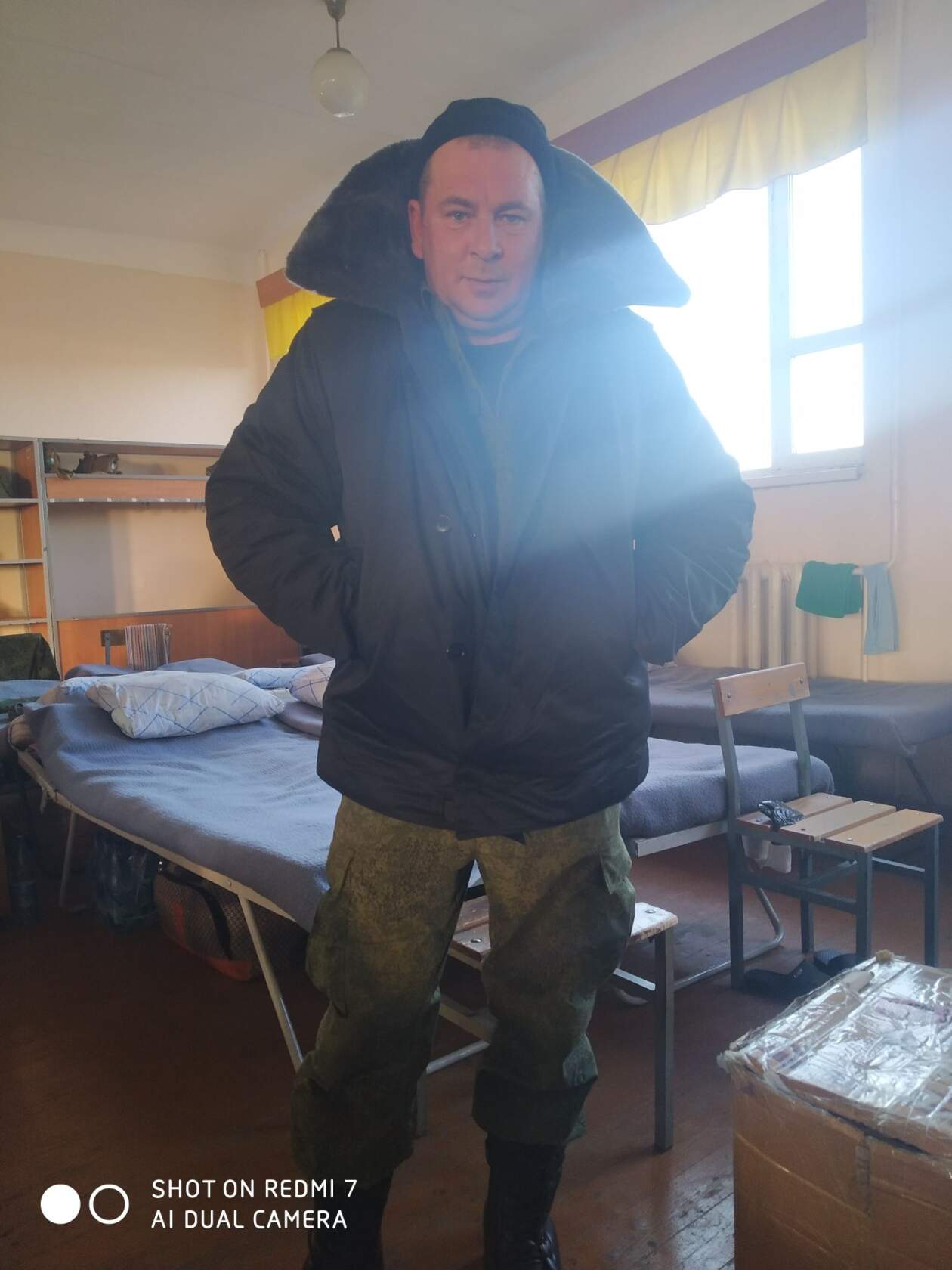 SHOT ON REDMI 7
AI DUAL CAMERA