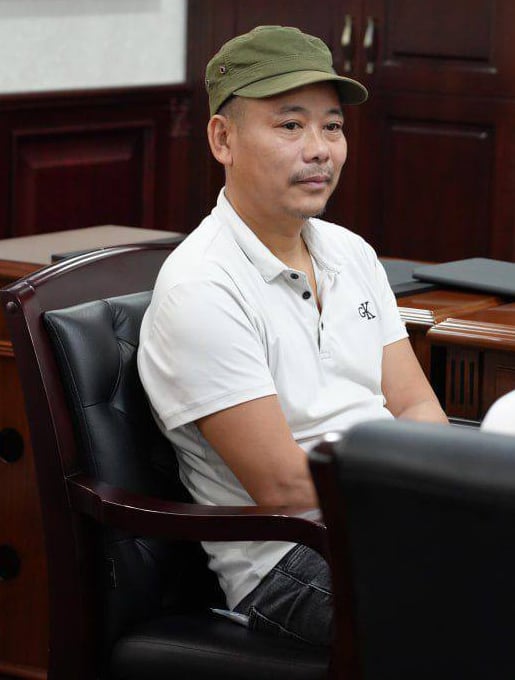 cK