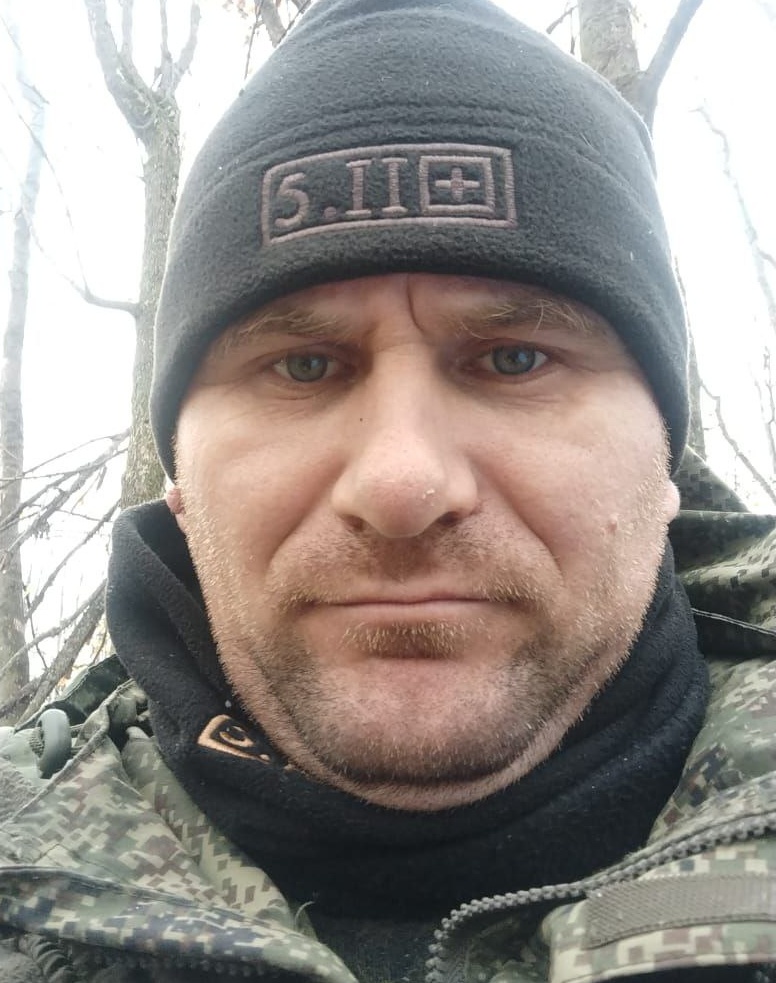 5.11