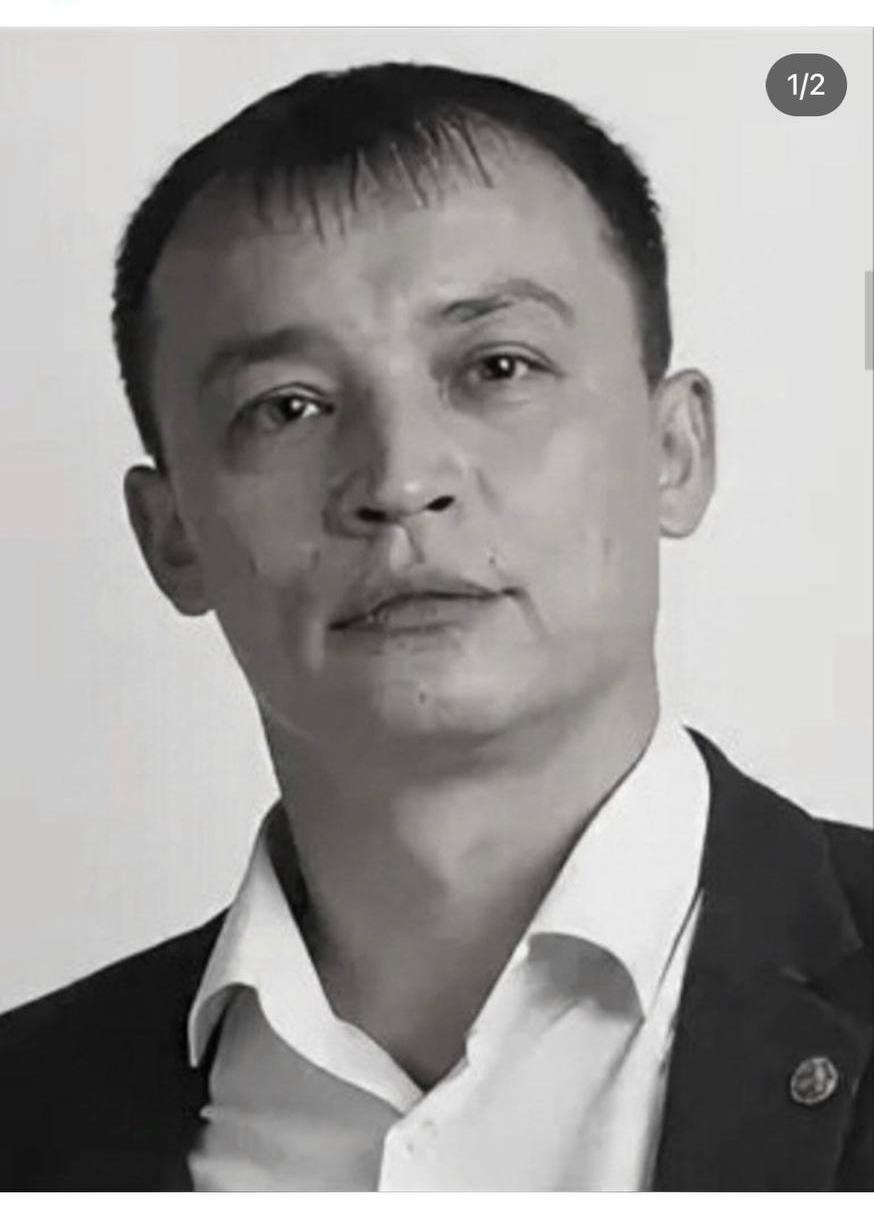 1/2