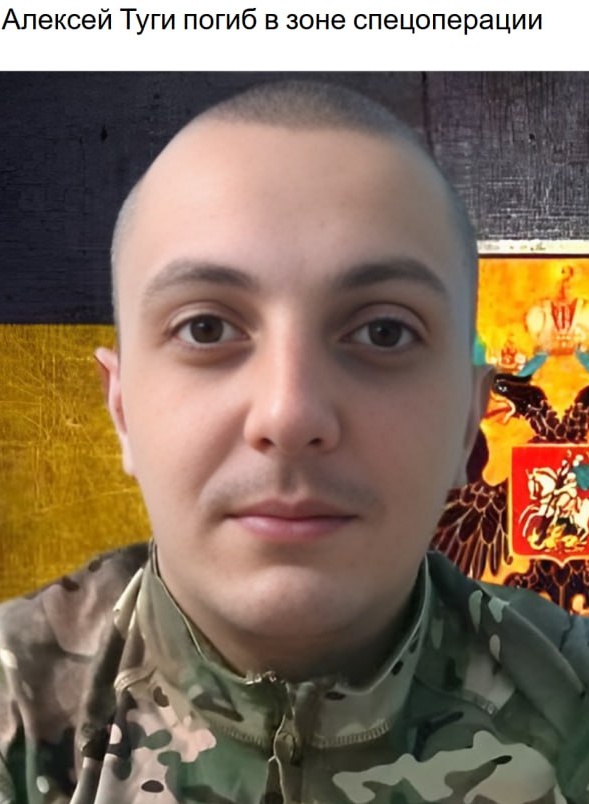 Алексей Туги погиб в зоне спецоперации