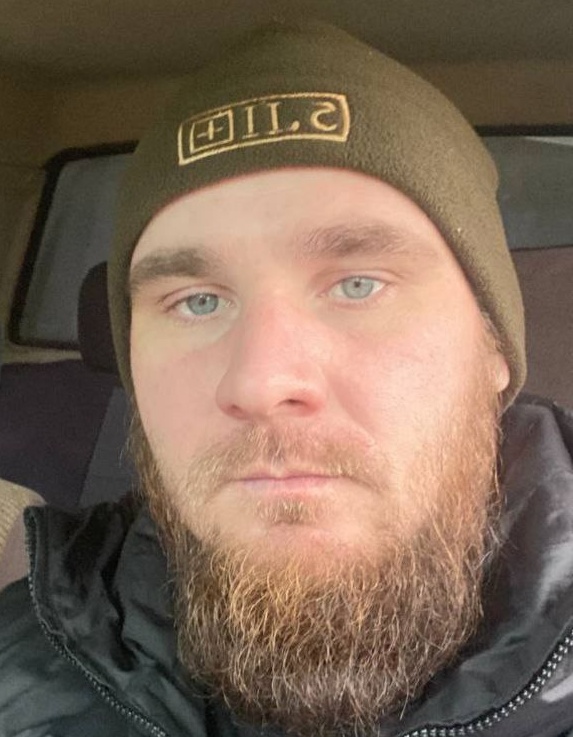 5.11