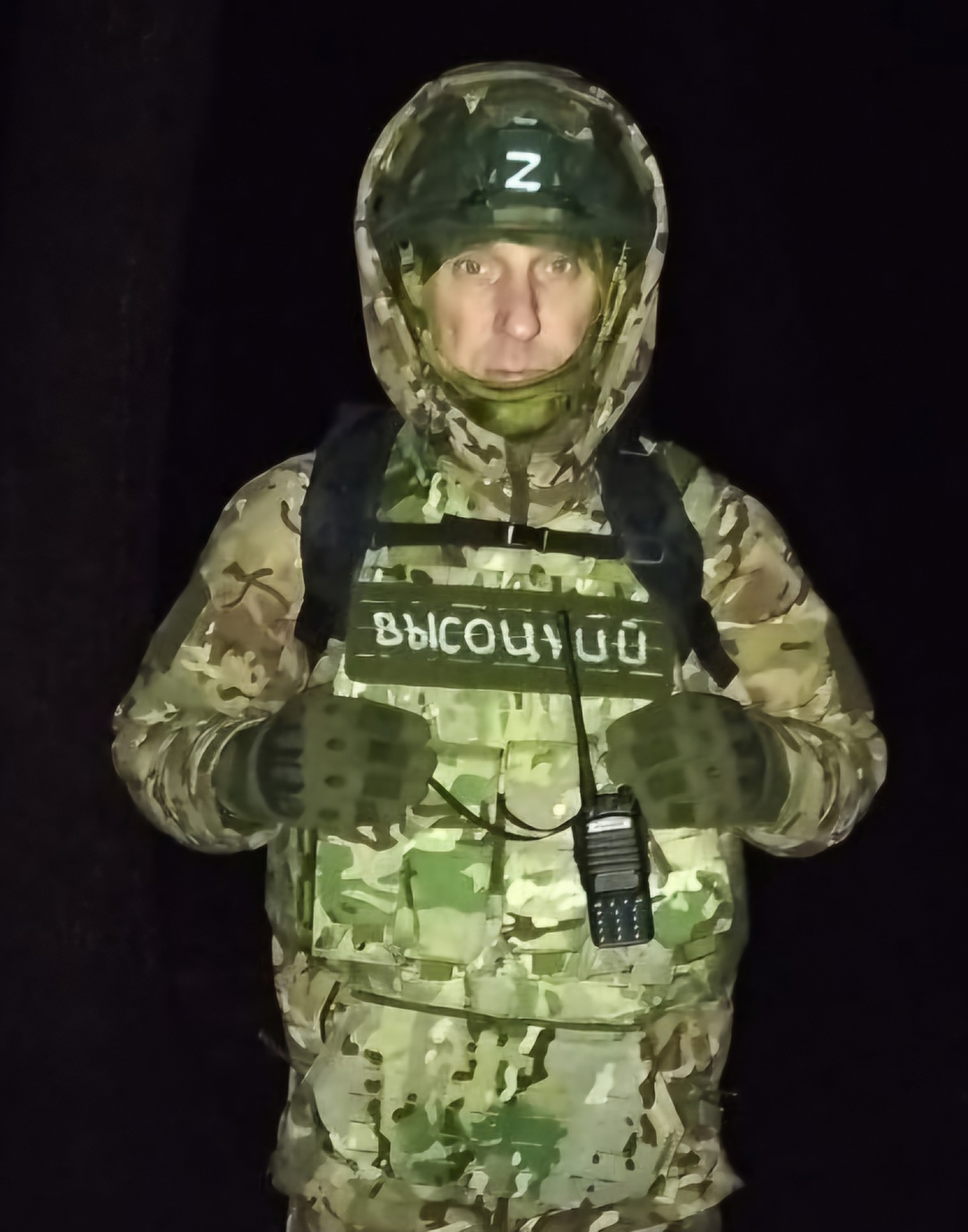 Z

ВЫСОЦКИЙ