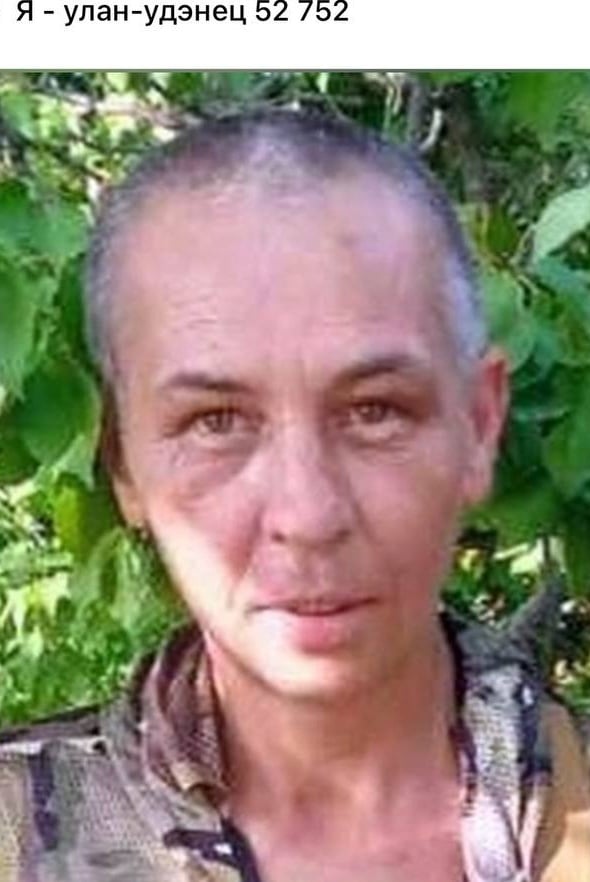 Я - улан-удэнец 52 752