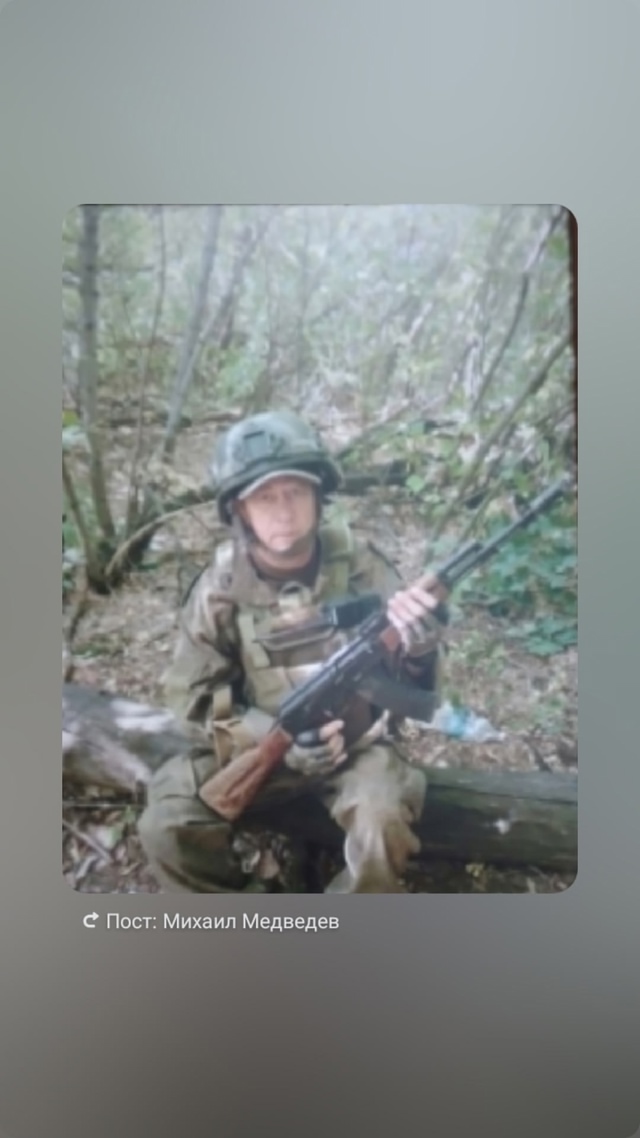 Пост: Михаил Медведев