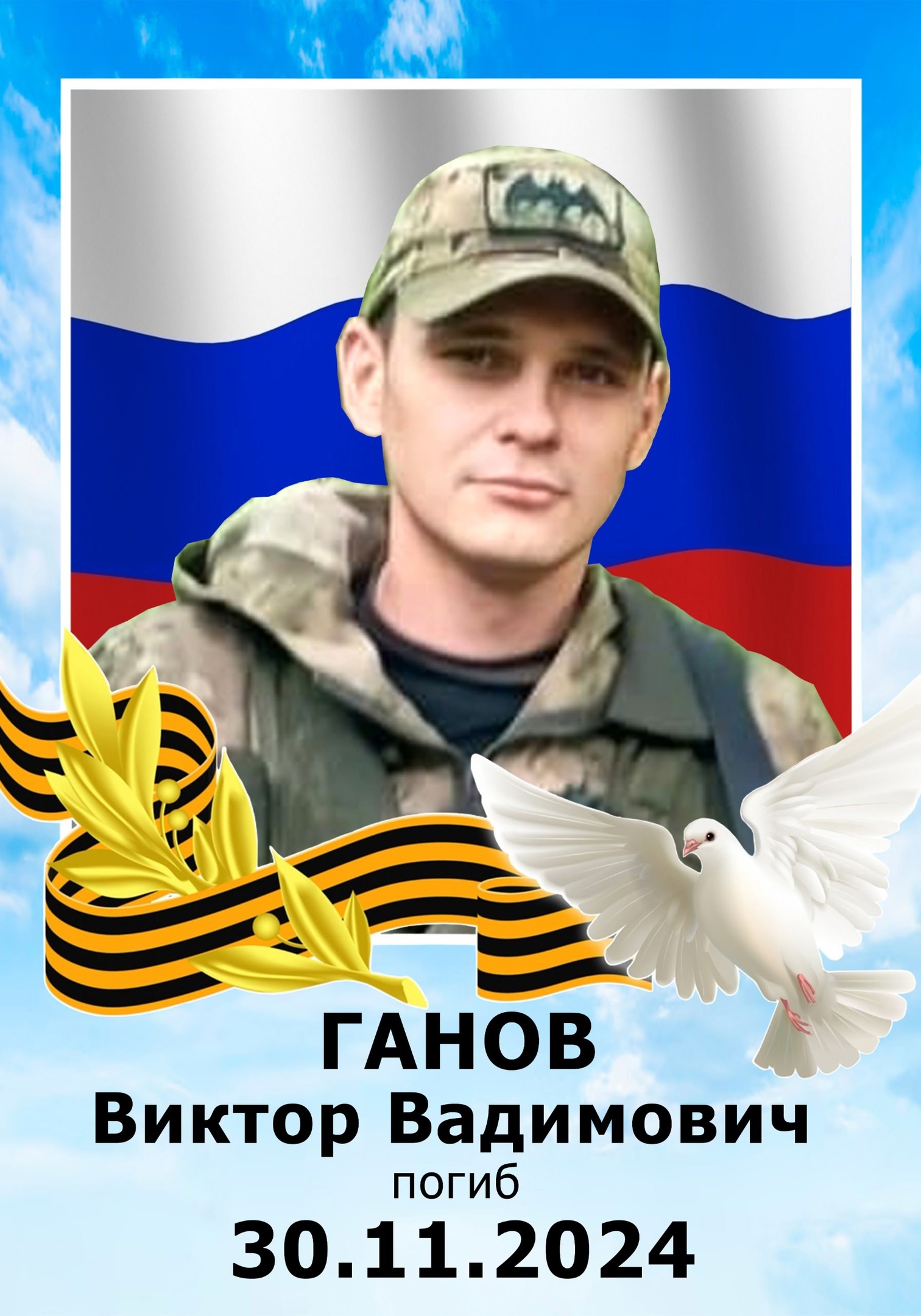 ГАНОВ
Виктор Вадимович
погиб
30.11.2024