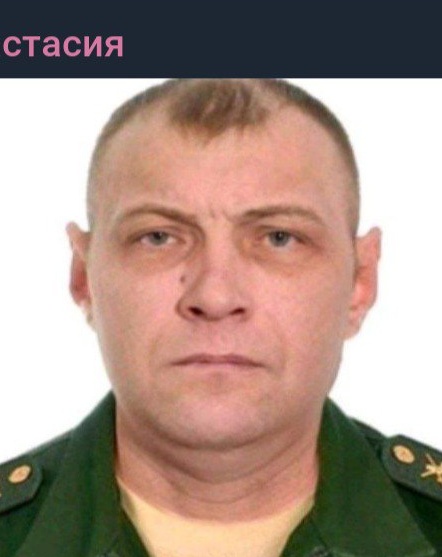 стасия