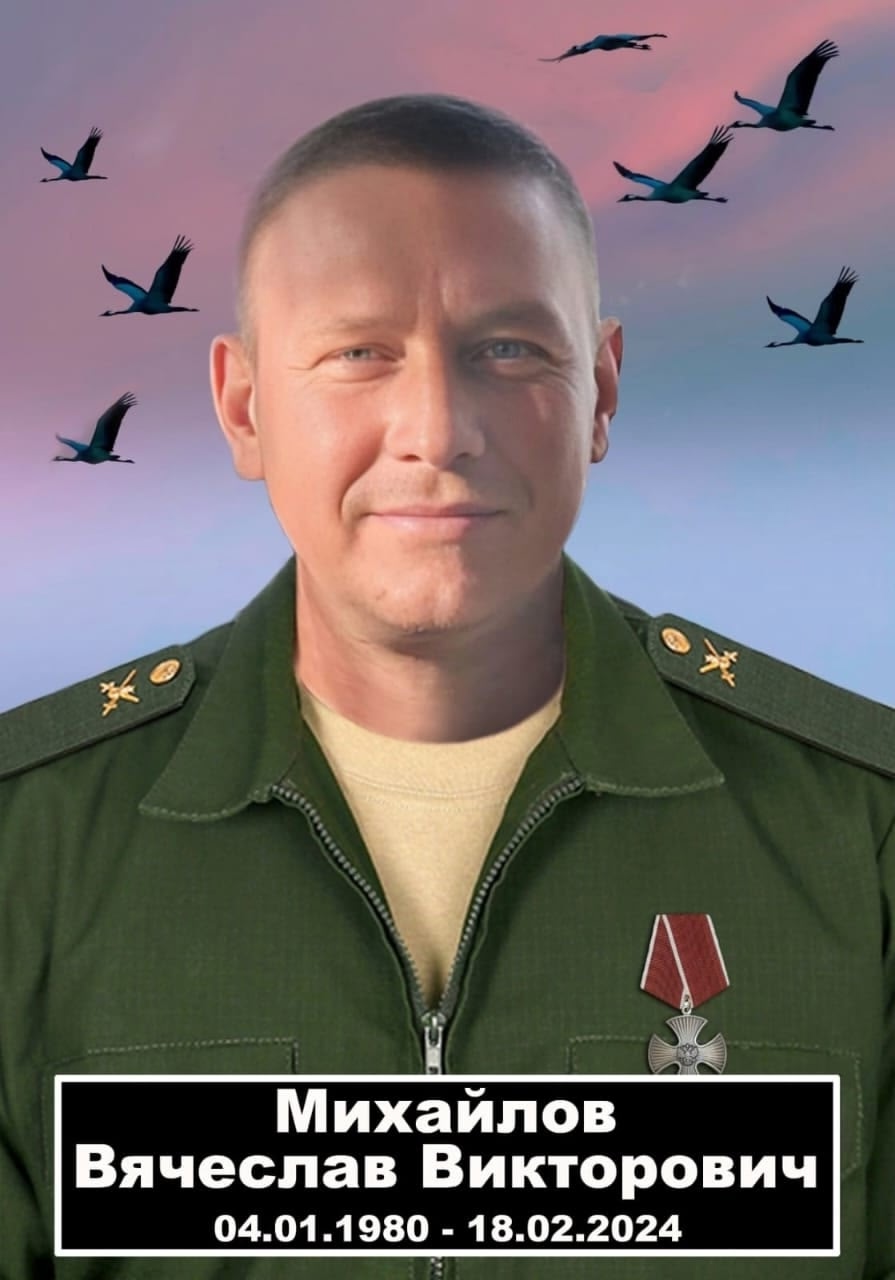 Михайлов
Вячеслав Викторович
04.01.1980 - 18.02.2024