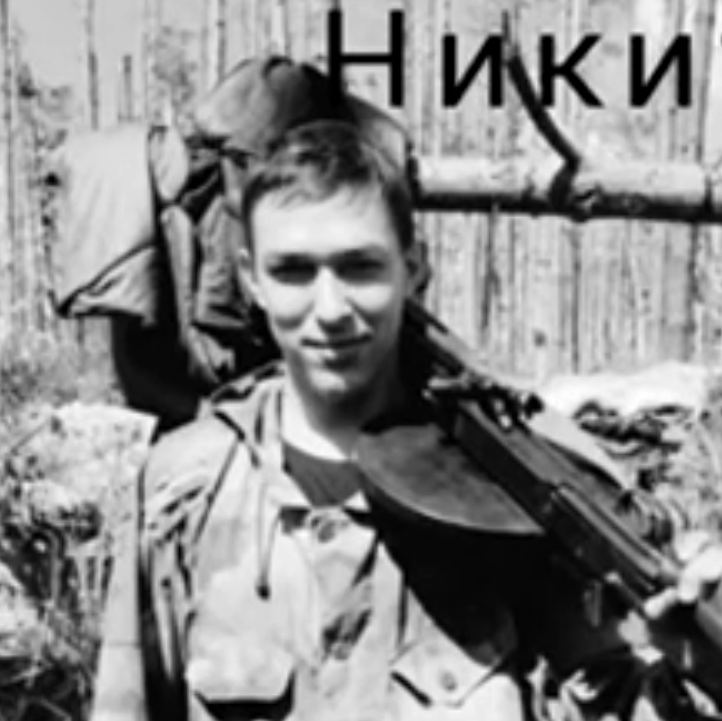 Ники