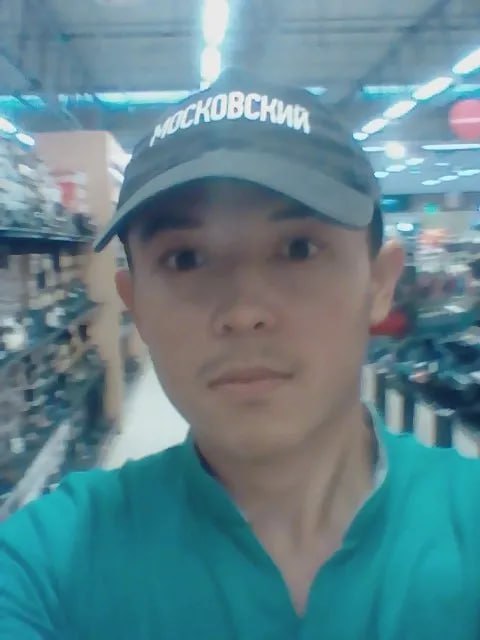 МОСКОВСКИЙ