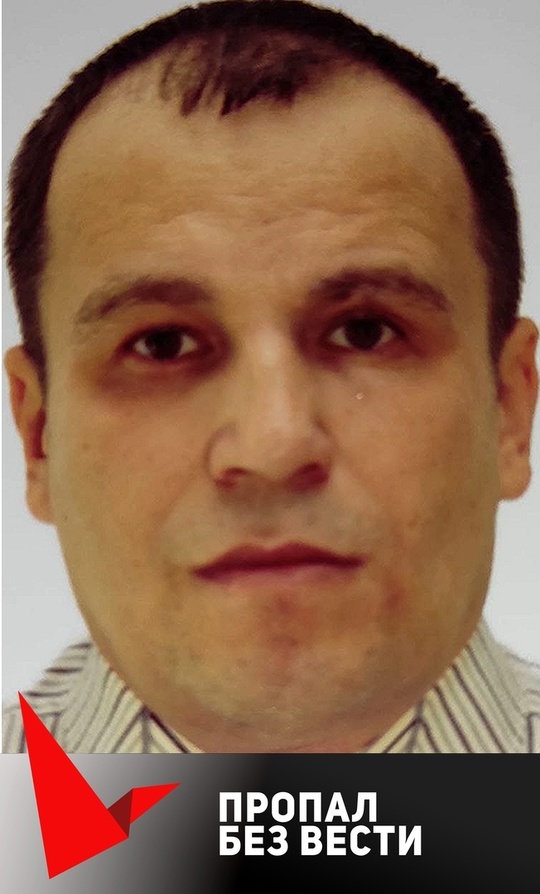 ПРОПАЛ
БЕЗ ВЕСТИ