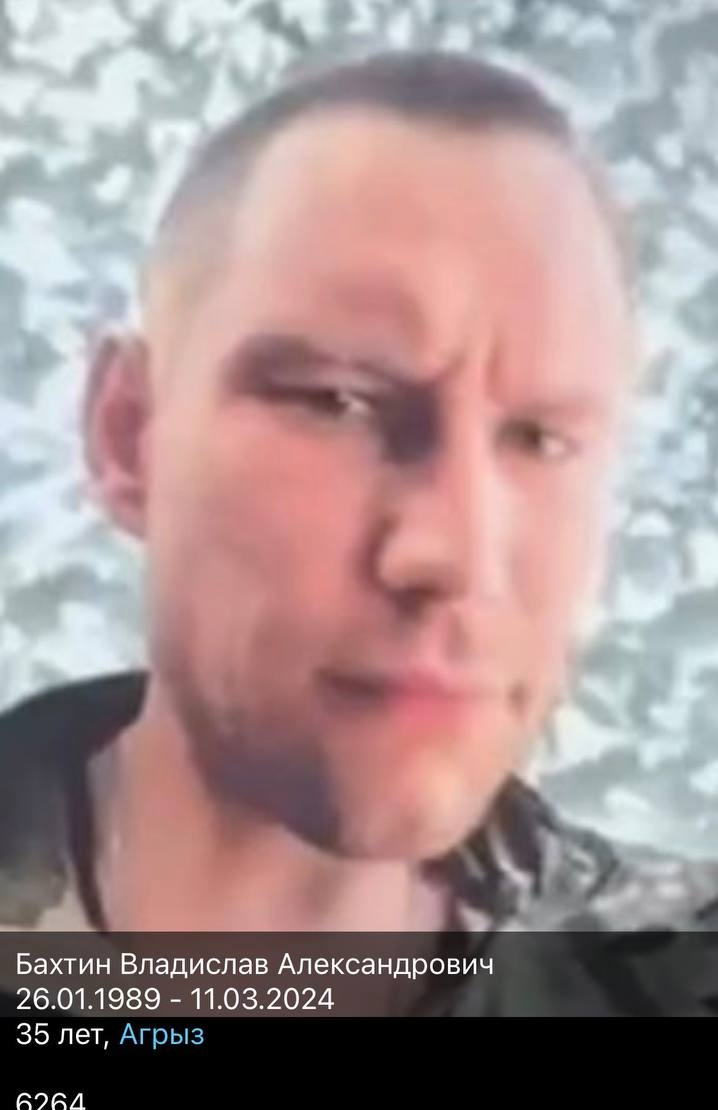 Бахтин Владислав Александрович
26.01.1989 - 11.03.2024
35 лет, Агрыз

6264