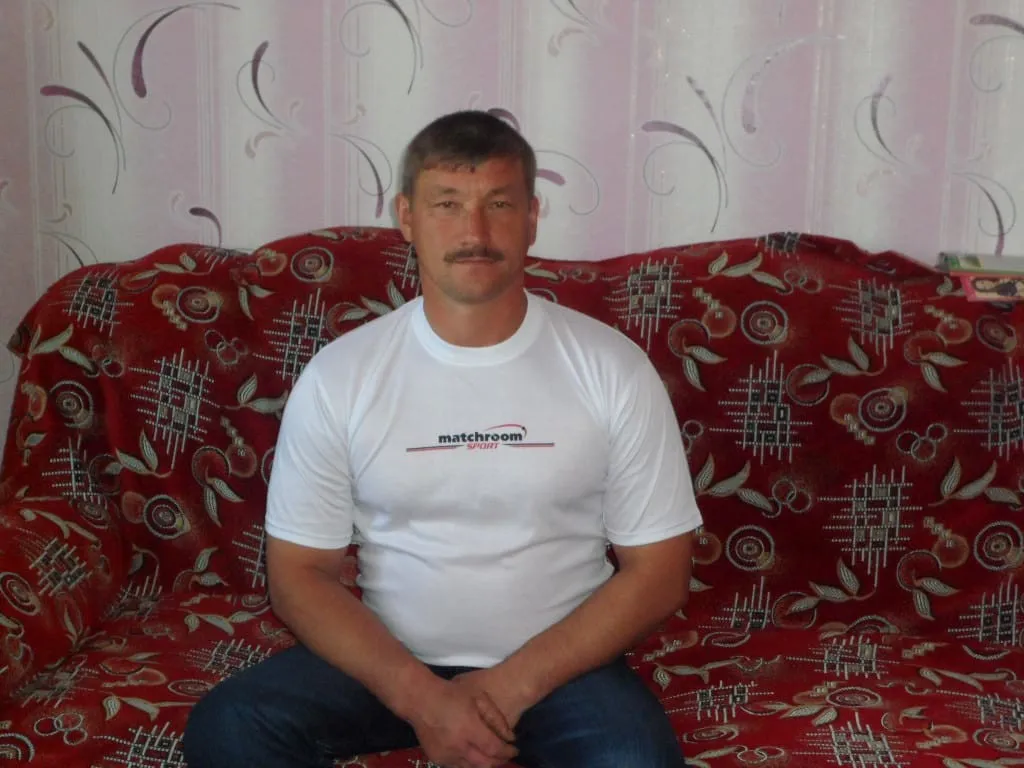 matchroom SPORT