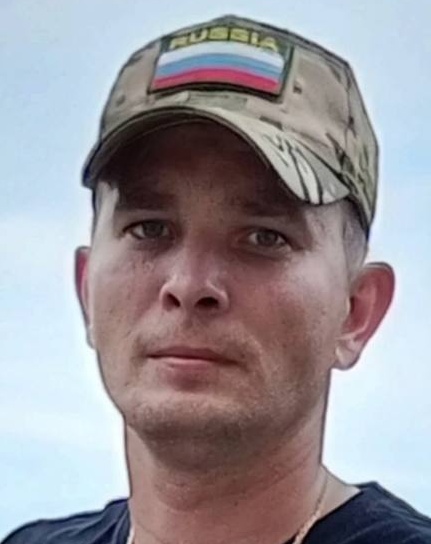 RUSSIA