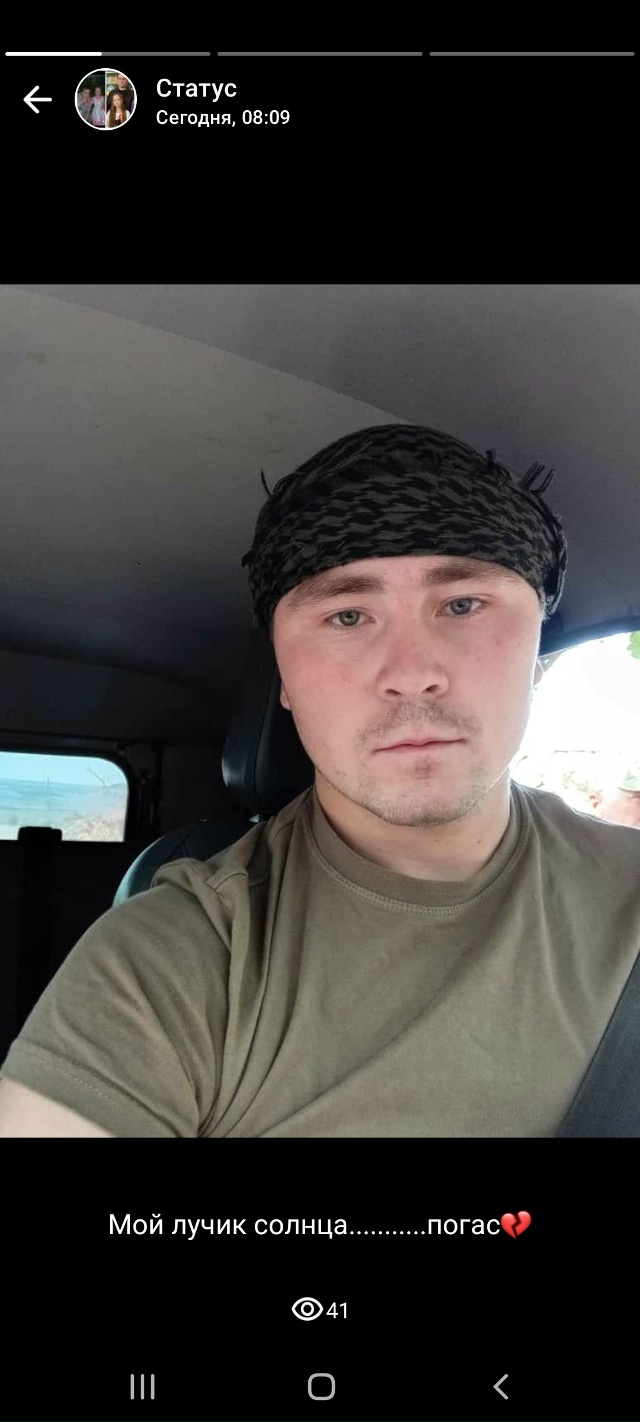 Статус
Сегодня, 08:09

Мой лучик солнца...........погас💔

41