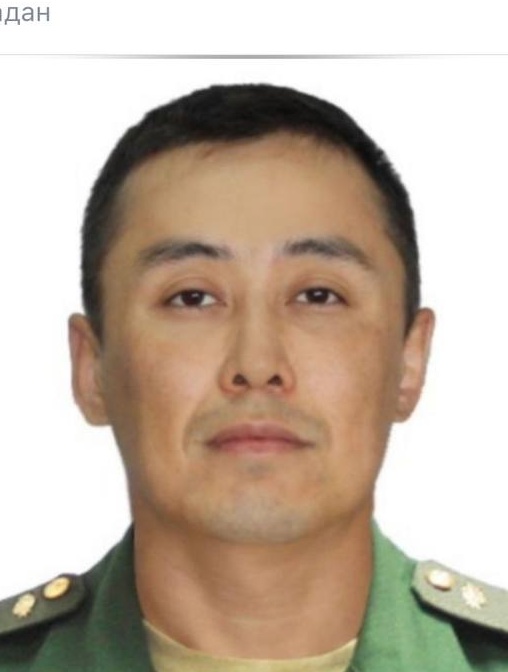 адан