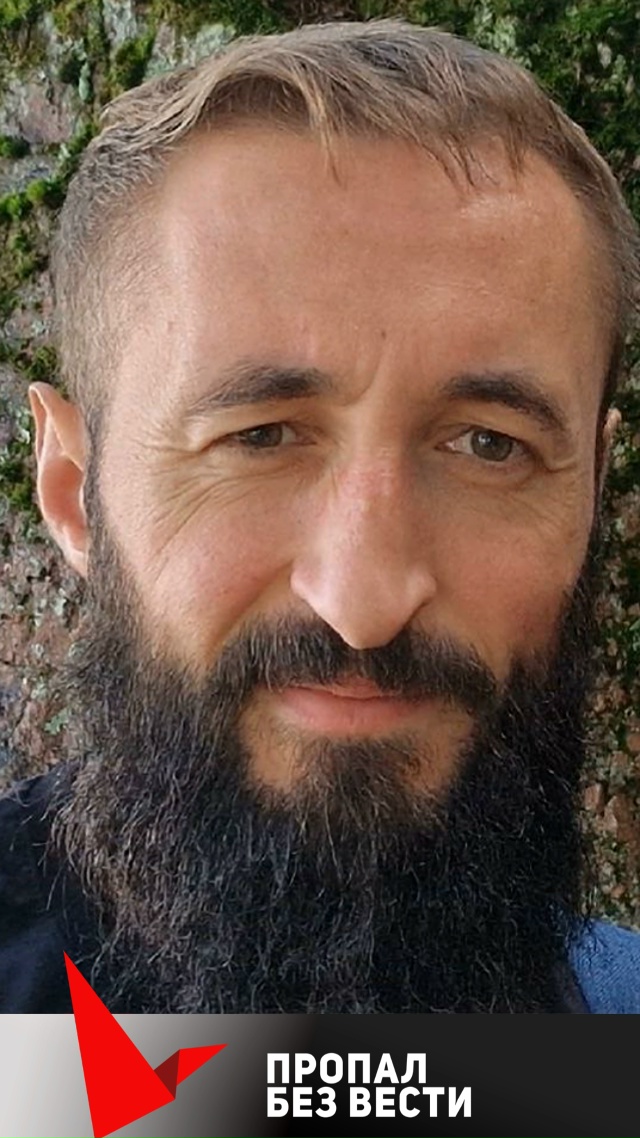 ПРОПАЛ
БЕЗ ВЕСТИ