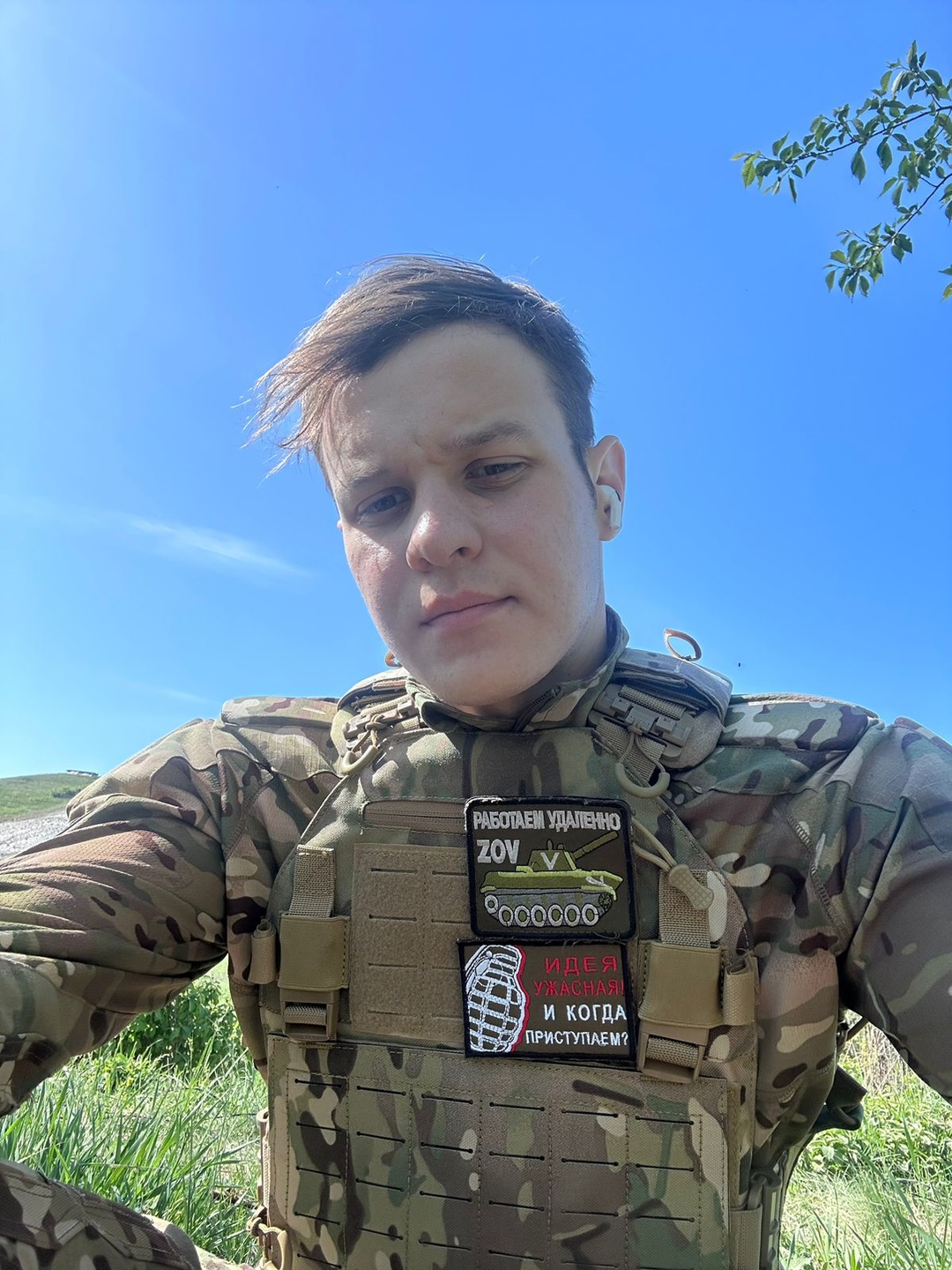 РАБОТАЕМ УДАЛЕННО
ZOV
V

ИДЕЯ
УЖАСНАЯ!
И КОГДА
ПРИСТУПАЕМ?