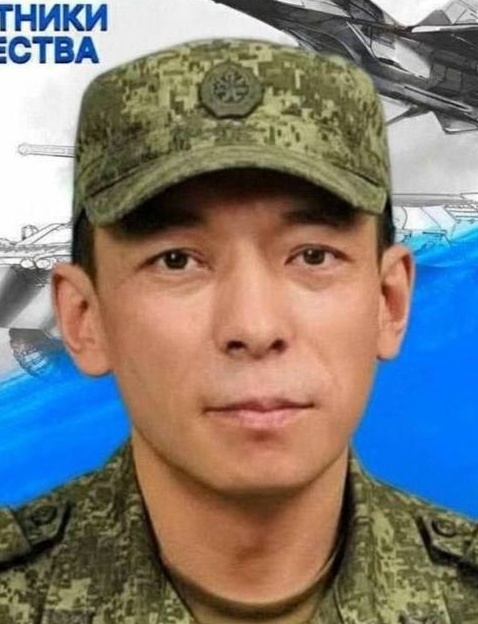 ТНИКИ
ЕСТВА