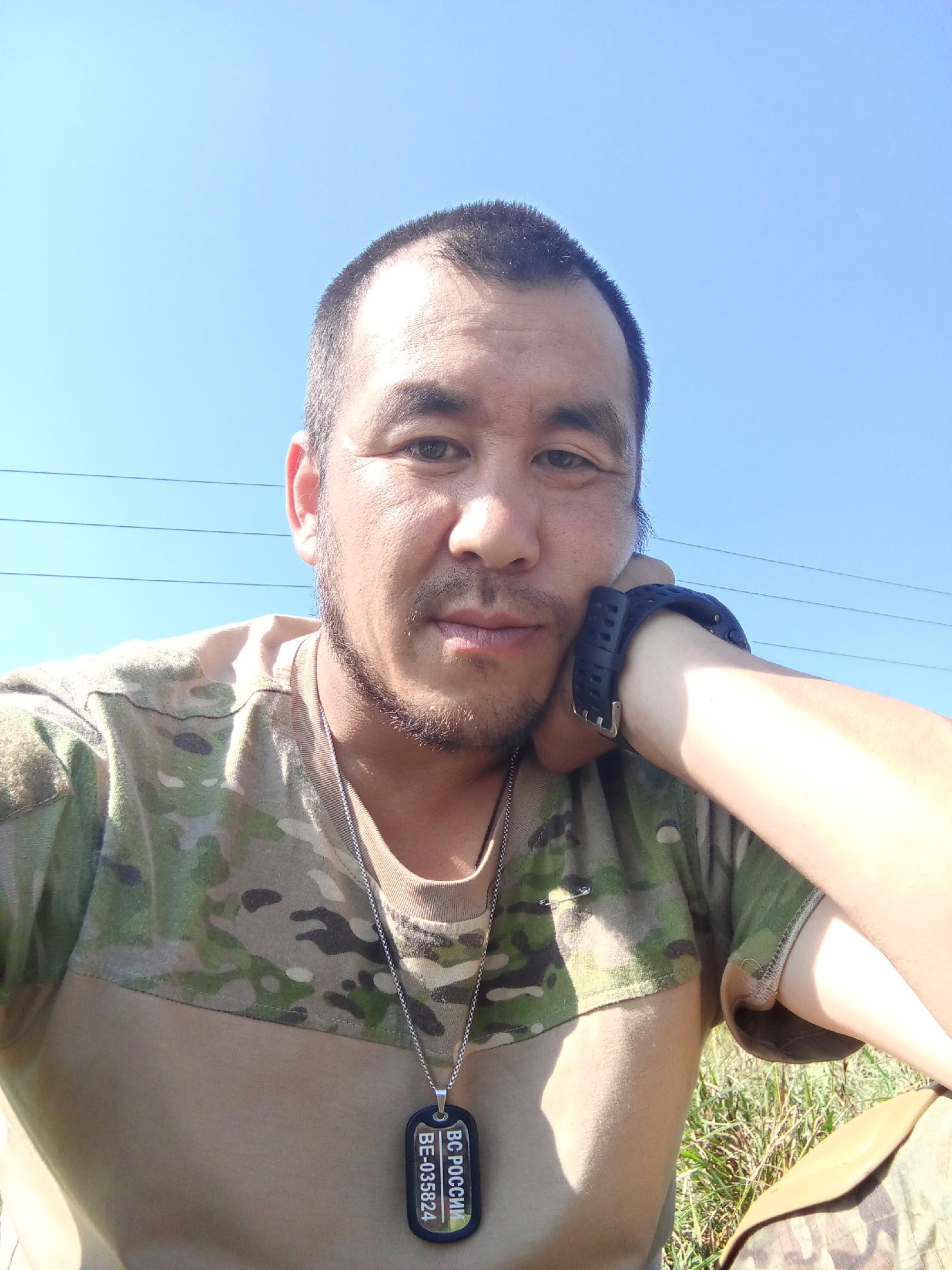 ВС РОССИИ
ВЕ-035824