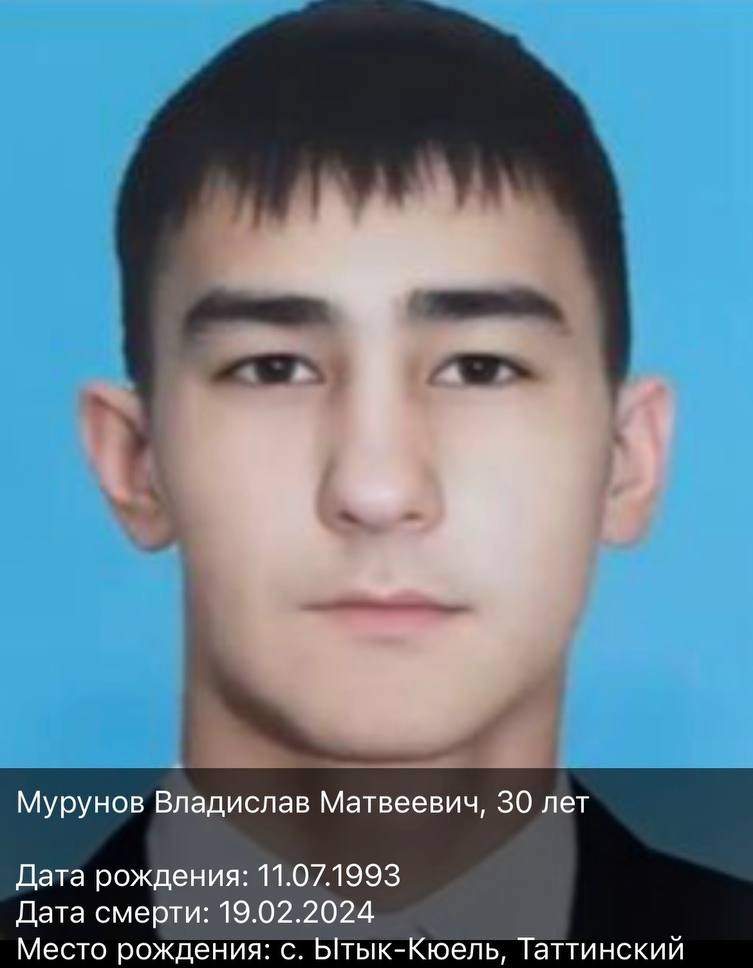 Мурунов Владислав Матвеевич, 30 лет

Дата рождения: 11.07.1993
Дата смерти: 19.02.2024
Место рождения: с. Ытык-Кюель, Таттинский