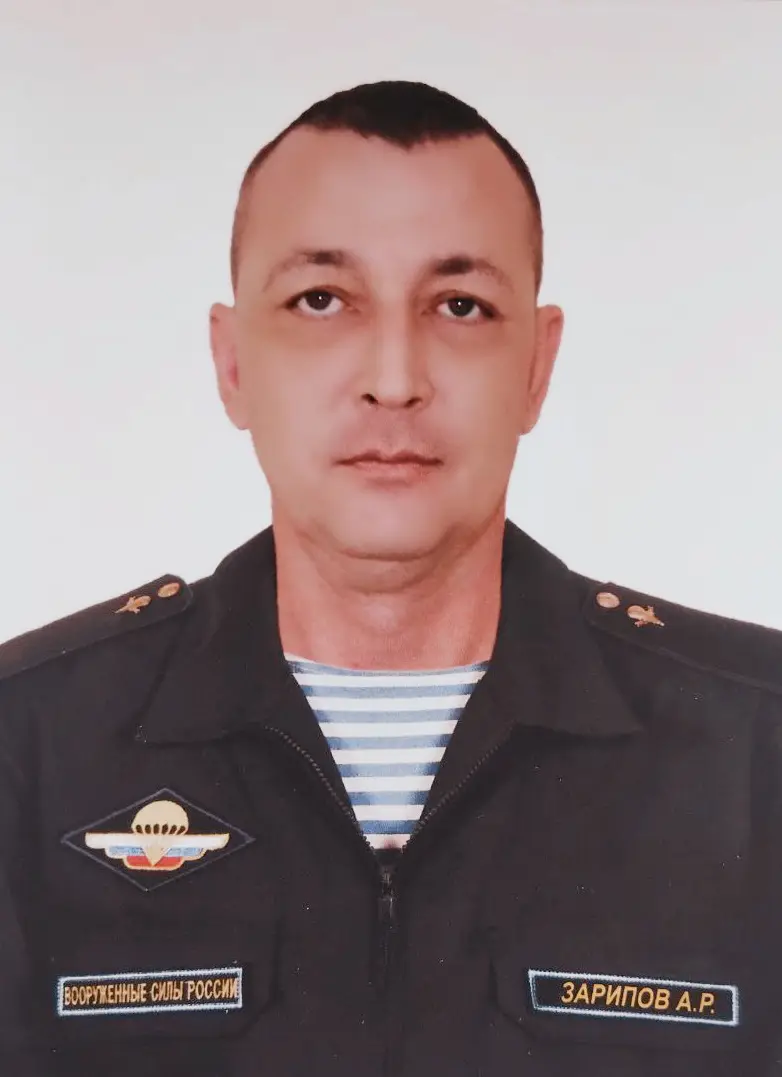 ВООРУЖЕННЫЕ СИЛЫ РОССИИ

ЗАРИПОВ А.Р.