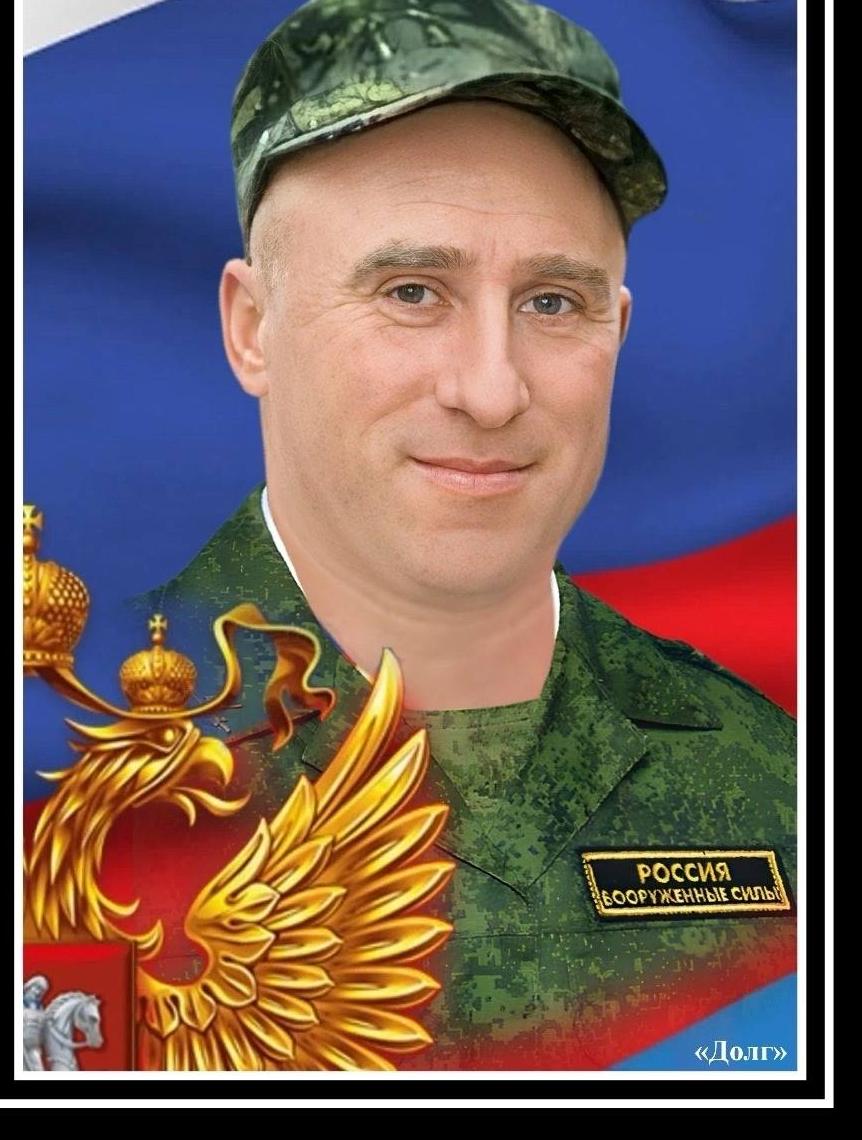 РОССИЯ
ВООРУЖЕННЫЕ СИЛЫ

«Долг»