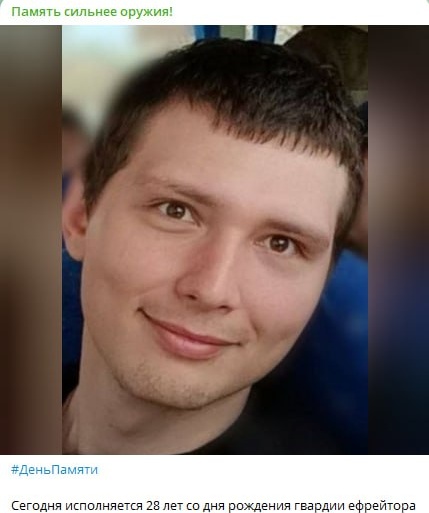 Память сильнее оружия!

#ДеньПамяти

Сегодня исполняется 28 лет со дня рождения гвардии ефрейтора