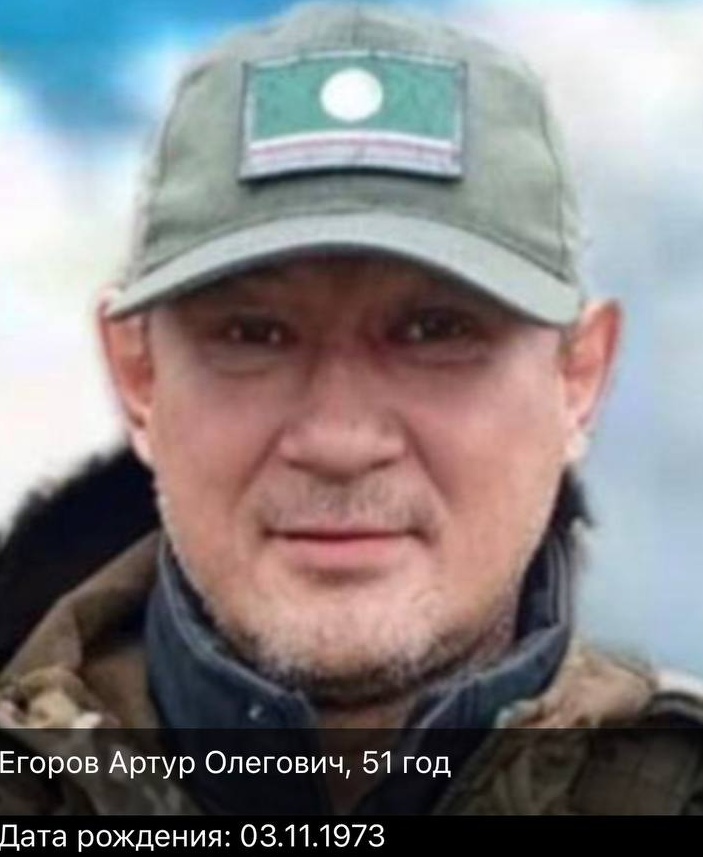 Егоров Артур Олегович, 51 год

Дата рождения: 03.11.1973