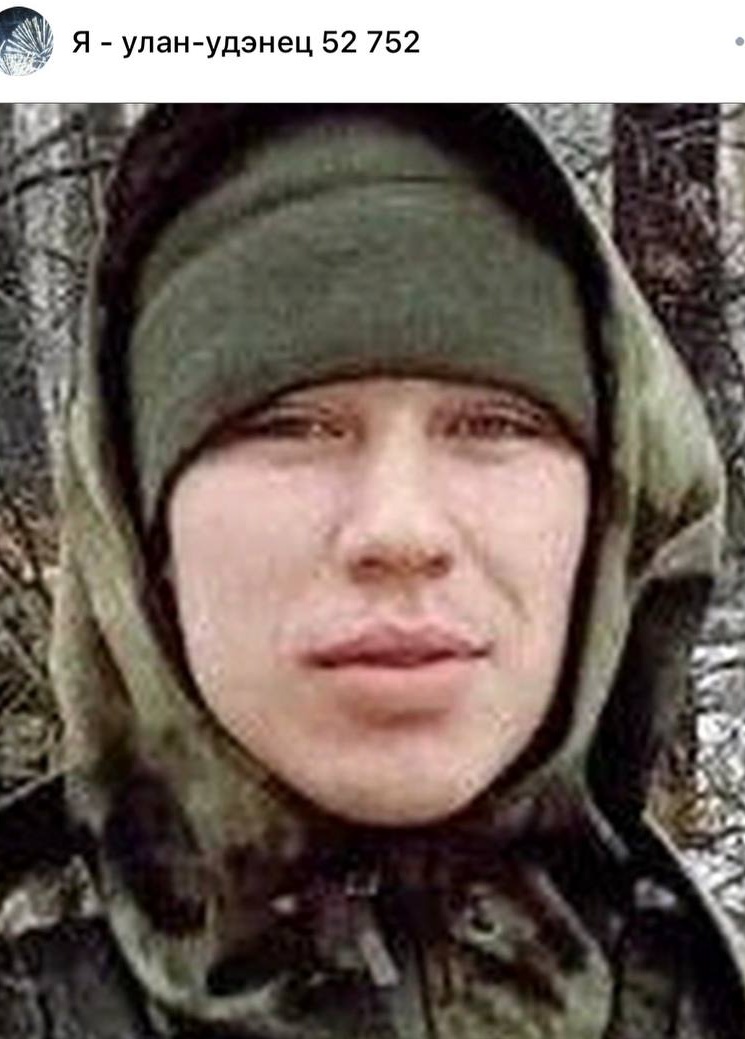 Я - улан-удэнец 52 752