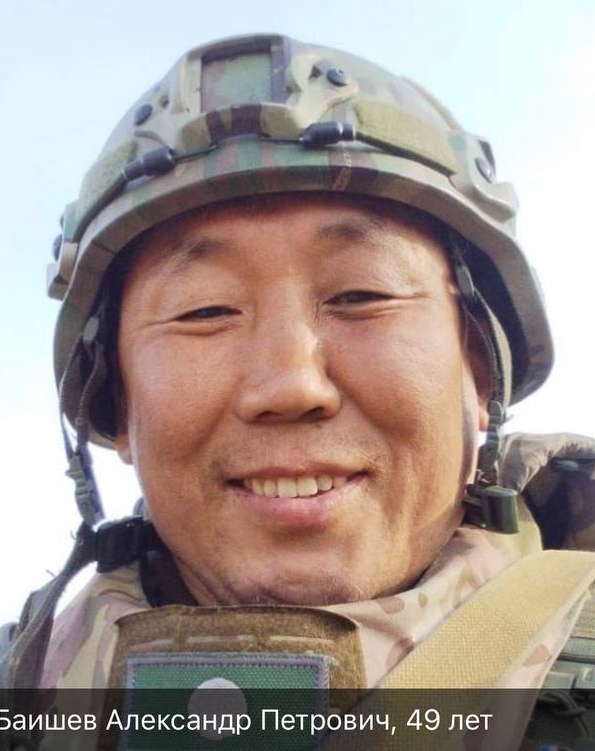 Баишев Александр Петрович, 49 лет