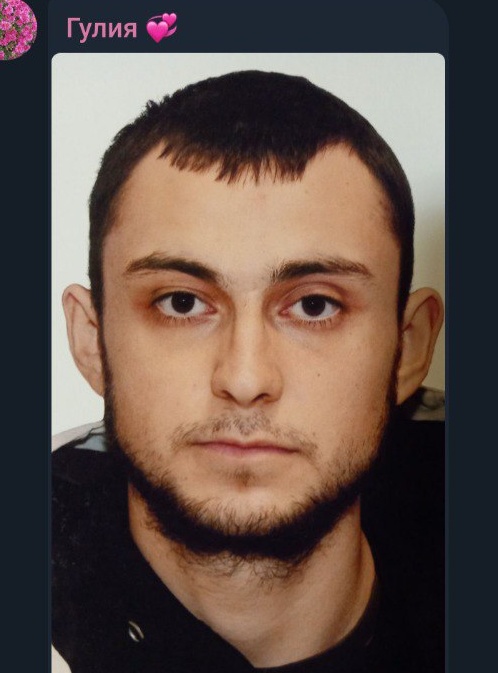 Гулия 💞