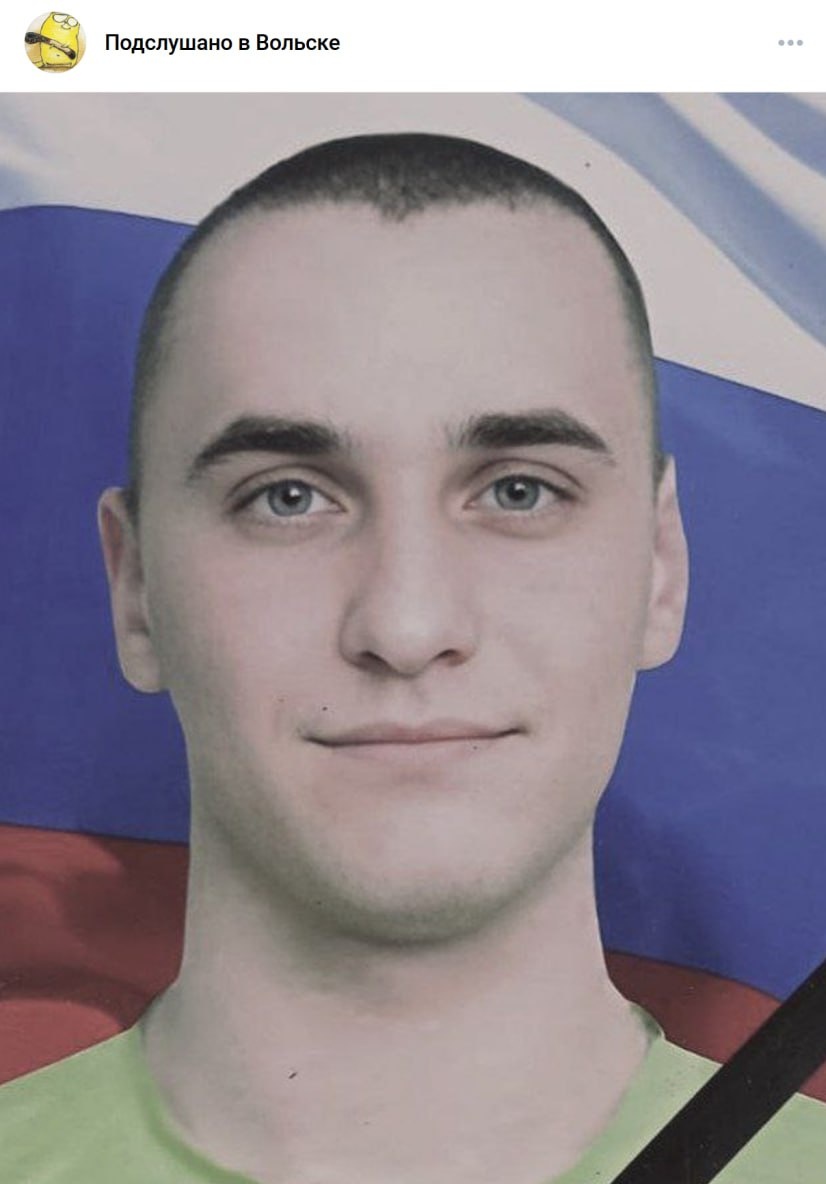 Подслушано в Вольске