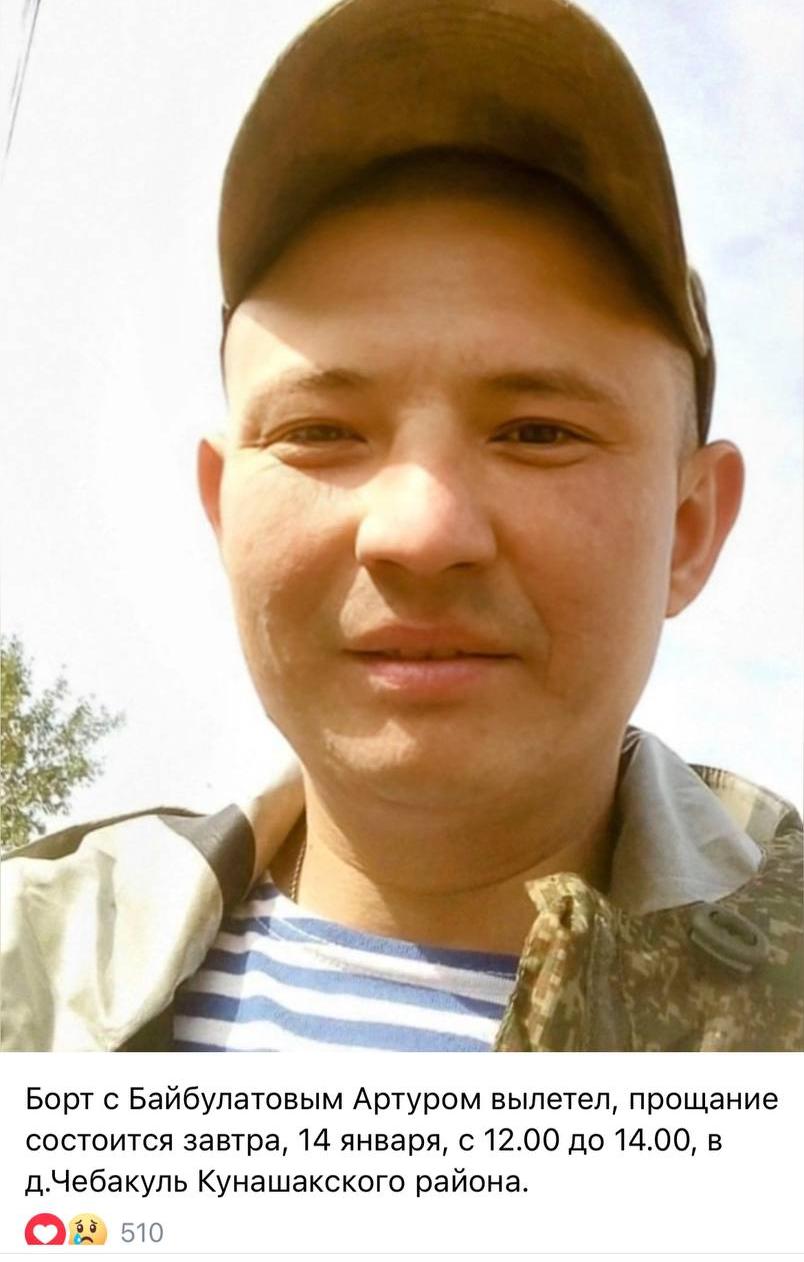 Борт с Байбулатовым Артуром вылетел, прощание состоится завтра, 14 января, с 12.00 до 14.00, в д.Чебакуль Кунашакского района.

510