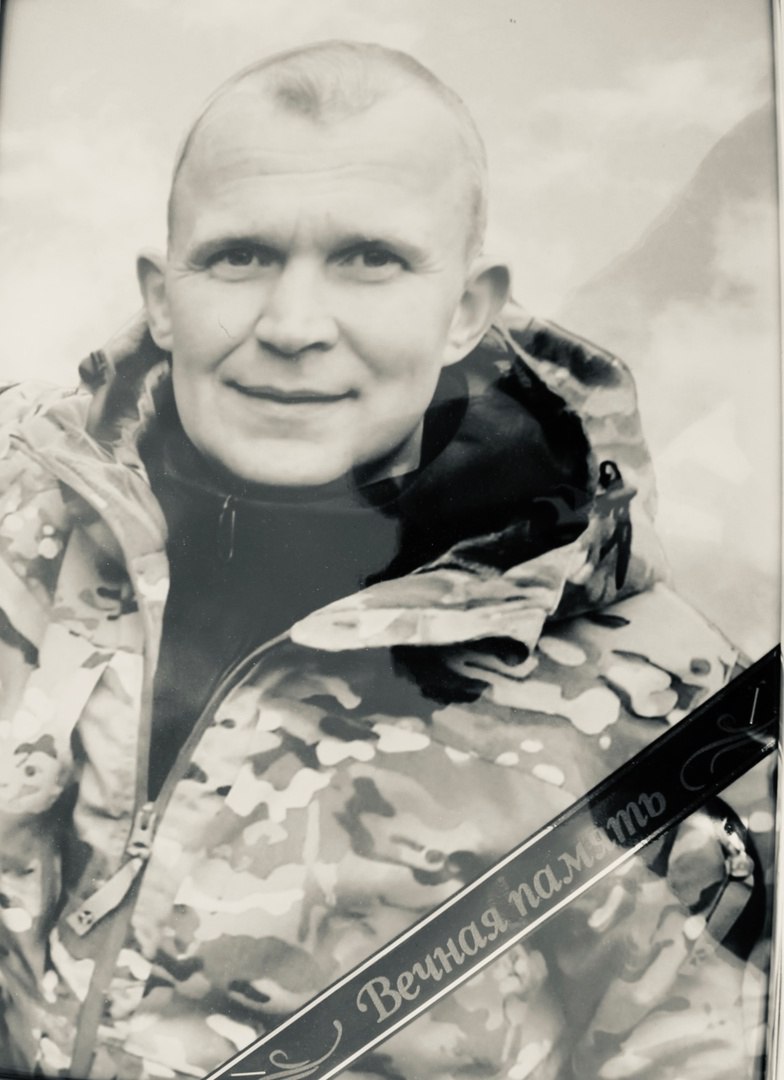 Вечная память