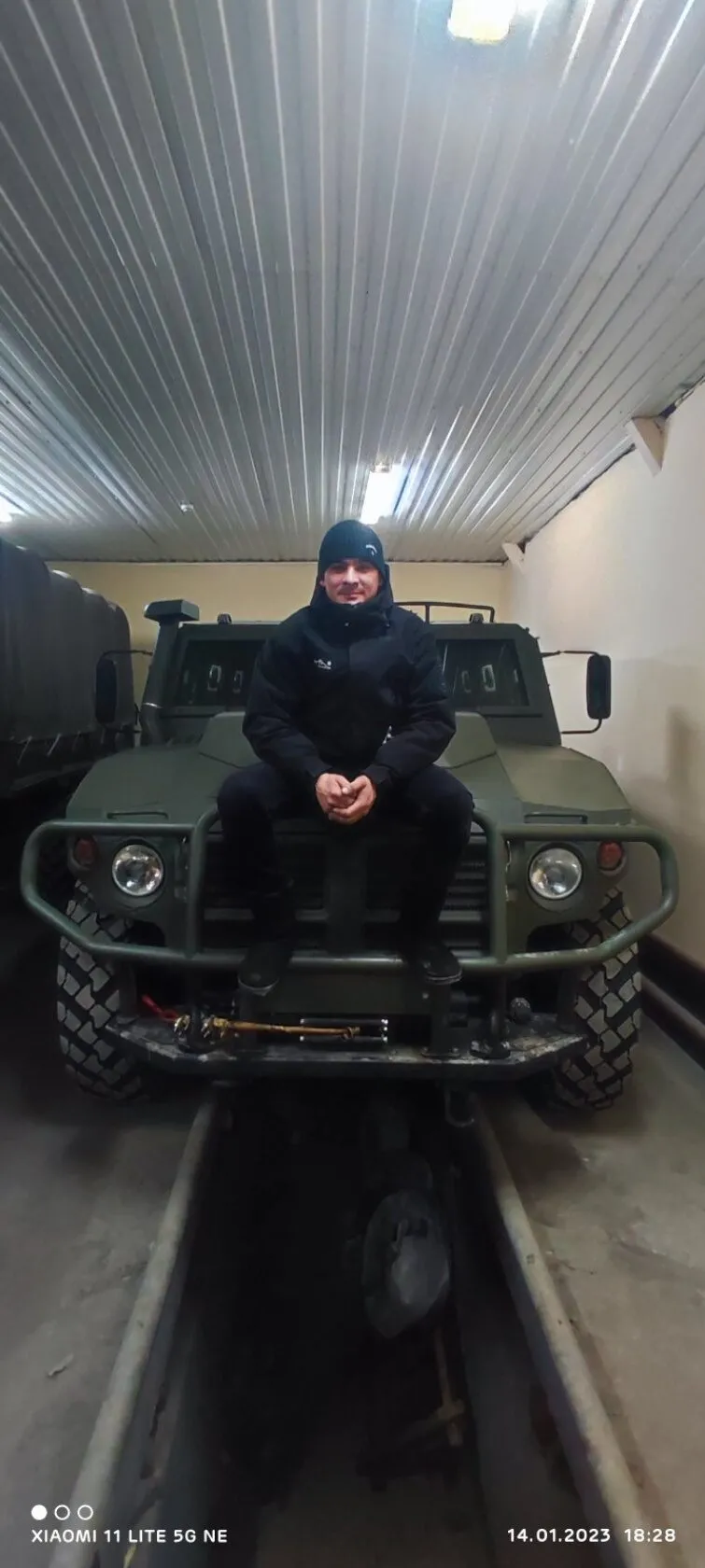 XIAOMI 11 LITE 5G NE
14.01.2023 18:28