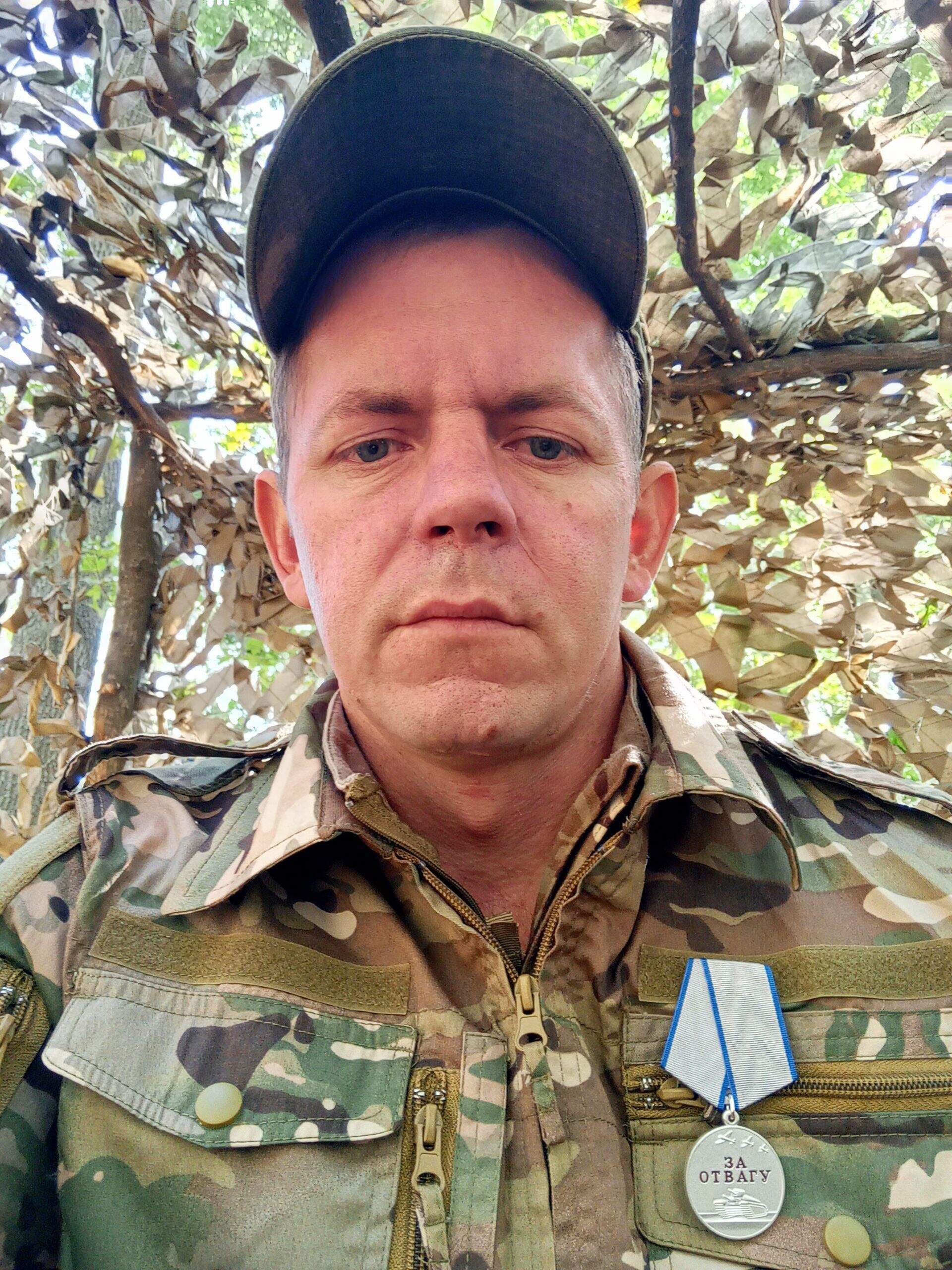 ЗА ОТВАГУ