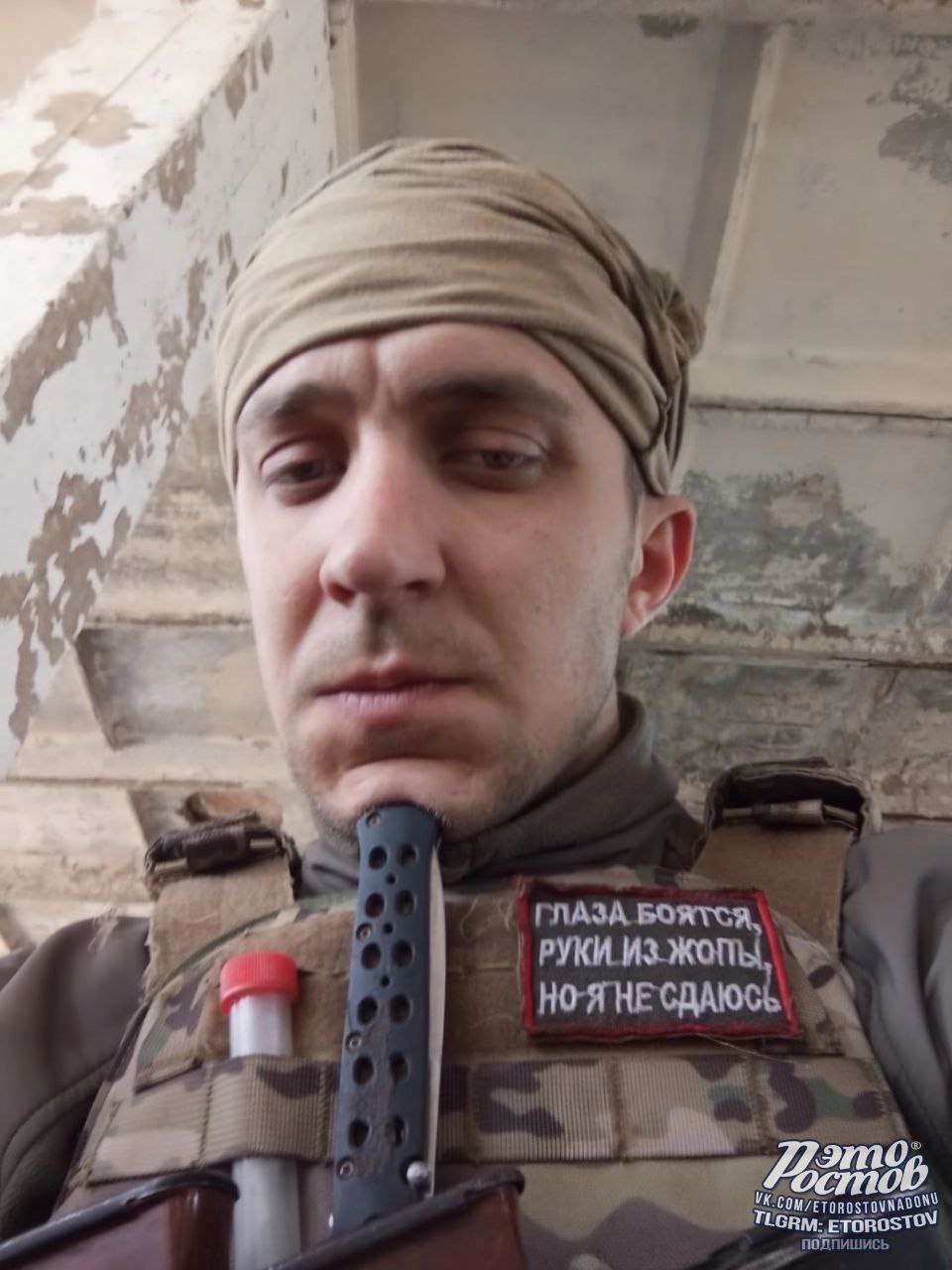 ГЛАЗА БОЯТСЯ, РУКИ ИЗ ЖОПЫ, НО Я НЕ СДАЮСЬ

Это Ростов
VK.COM/ETOROSTOVNADONU
TLGRM: ETOROSTOV
ПОДПИШИСЬ