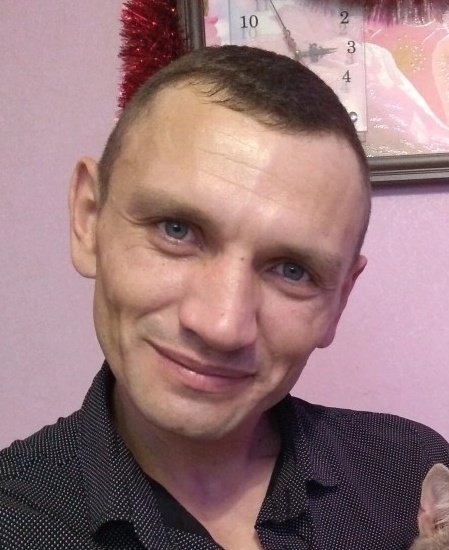 10
2
3
4