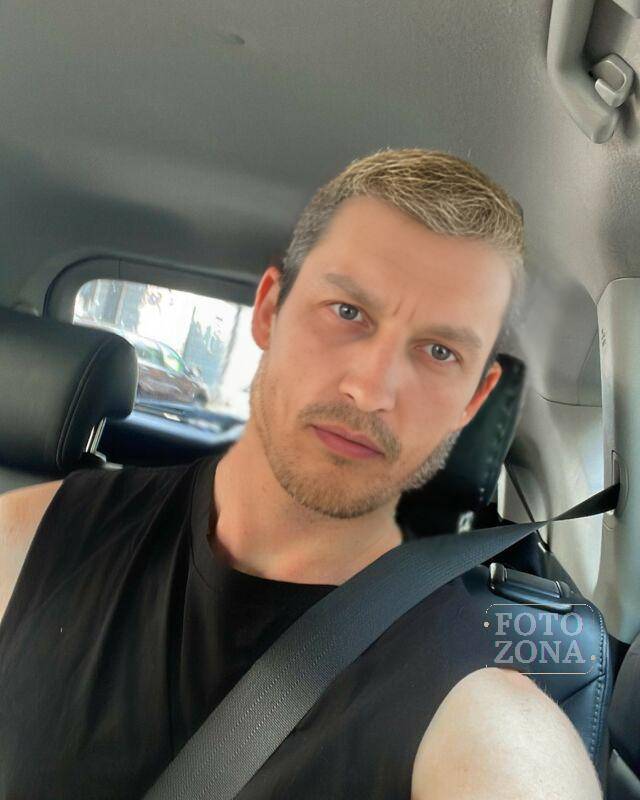 FOTO
ZONA