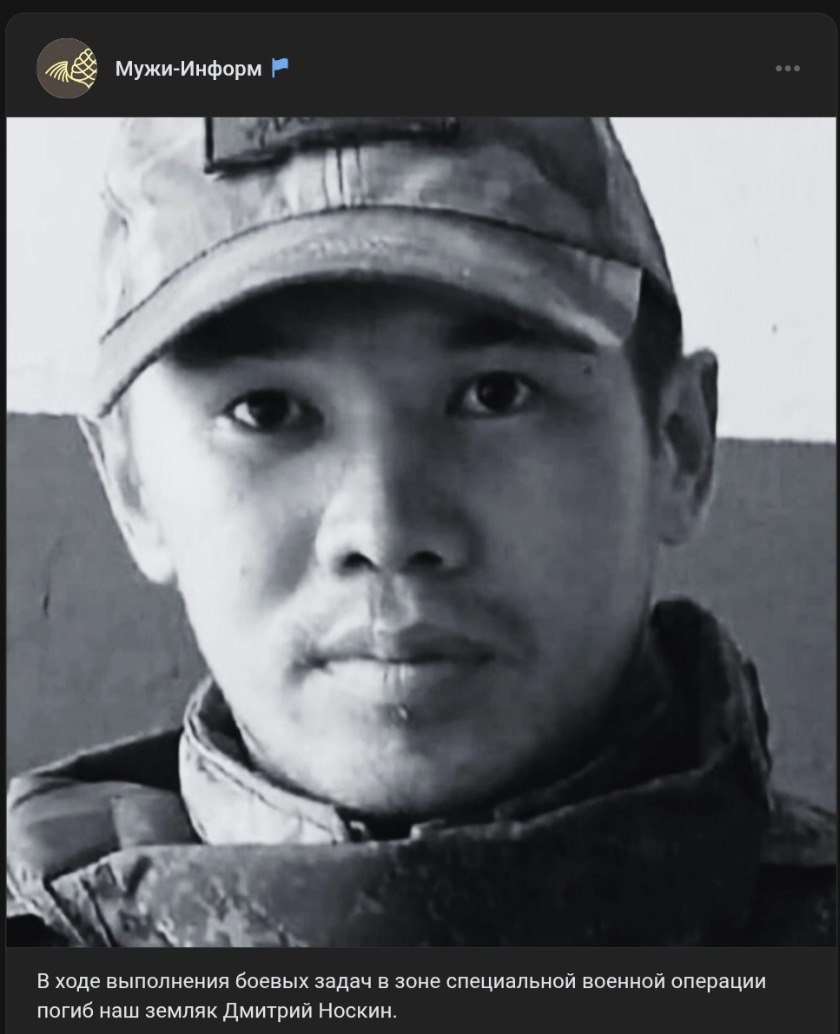 Мужи-Информ

В ходе выполнения боевых задач в зоне специальной военной операции погиб наш земляк Дмитрий Носкин.