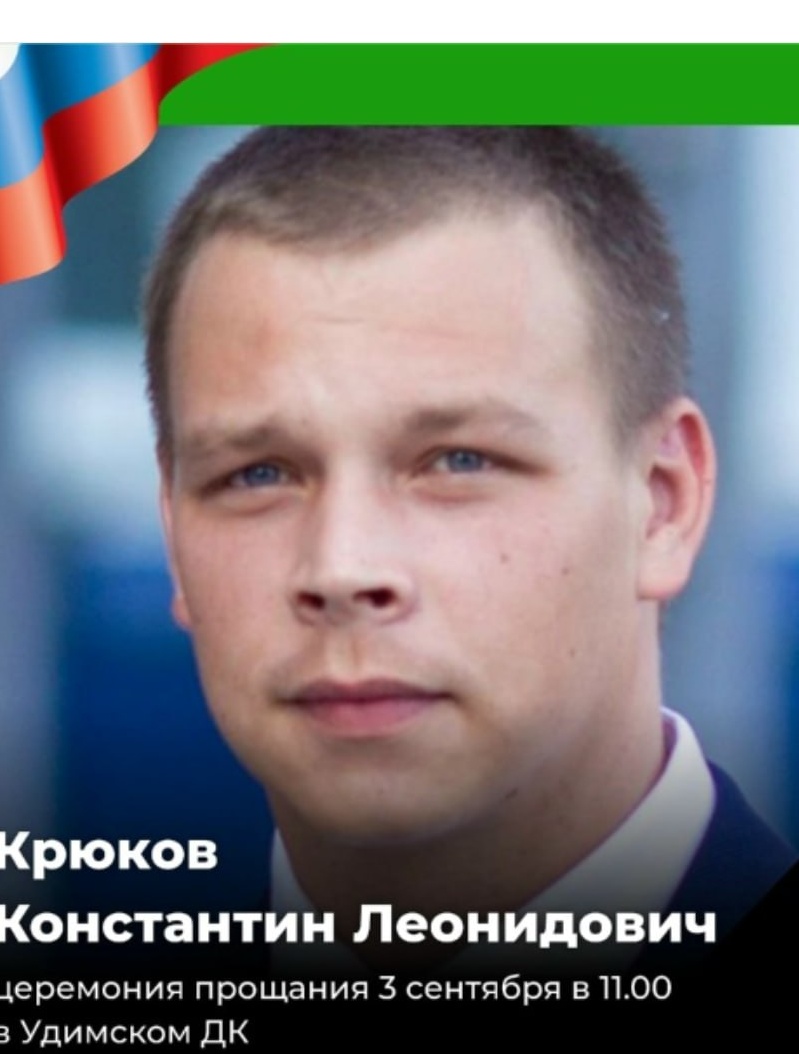 Крюков
Константин Леонидович

церемония прощания 3 сентября в 11.00
в Удимском ДК