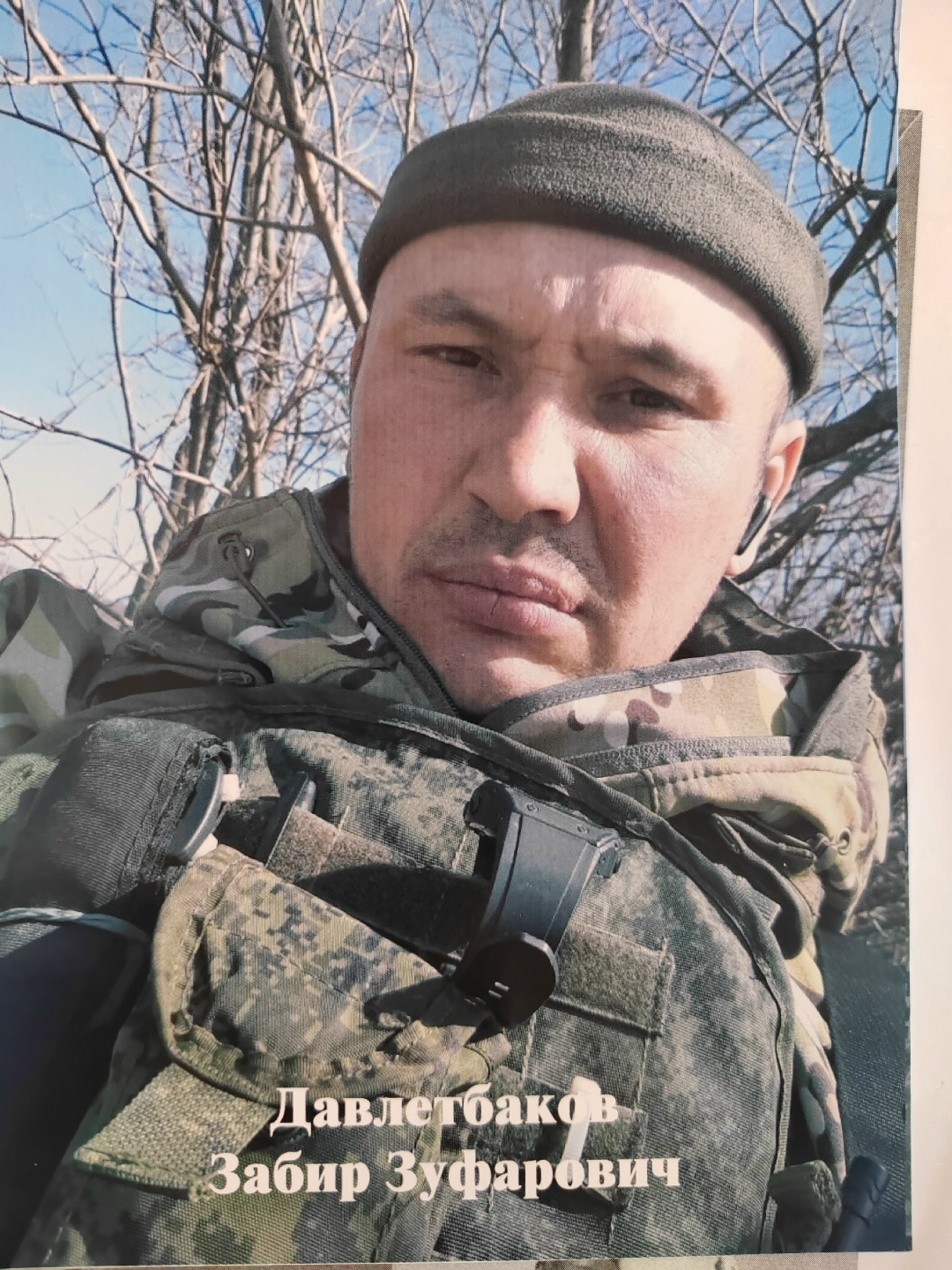 Давлетбаков
Забир Зуфарович