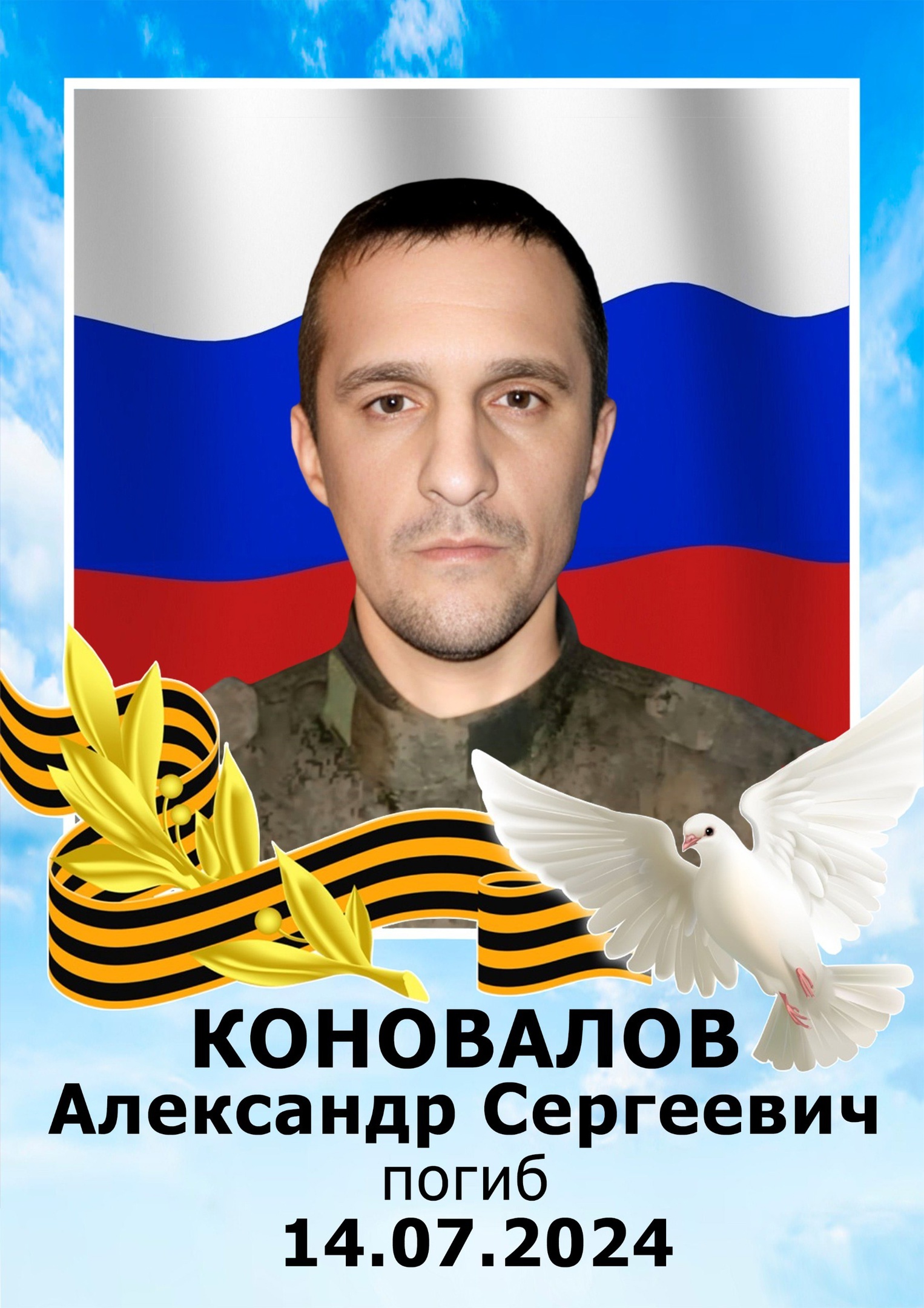 КОНОВАЛОВ
Александр Сергеевич
погиб
14.07.2024