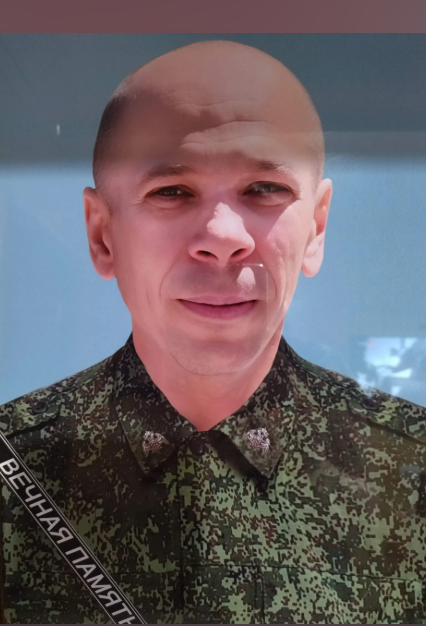 ВЕЧНАЯ ПАМЯТЬ