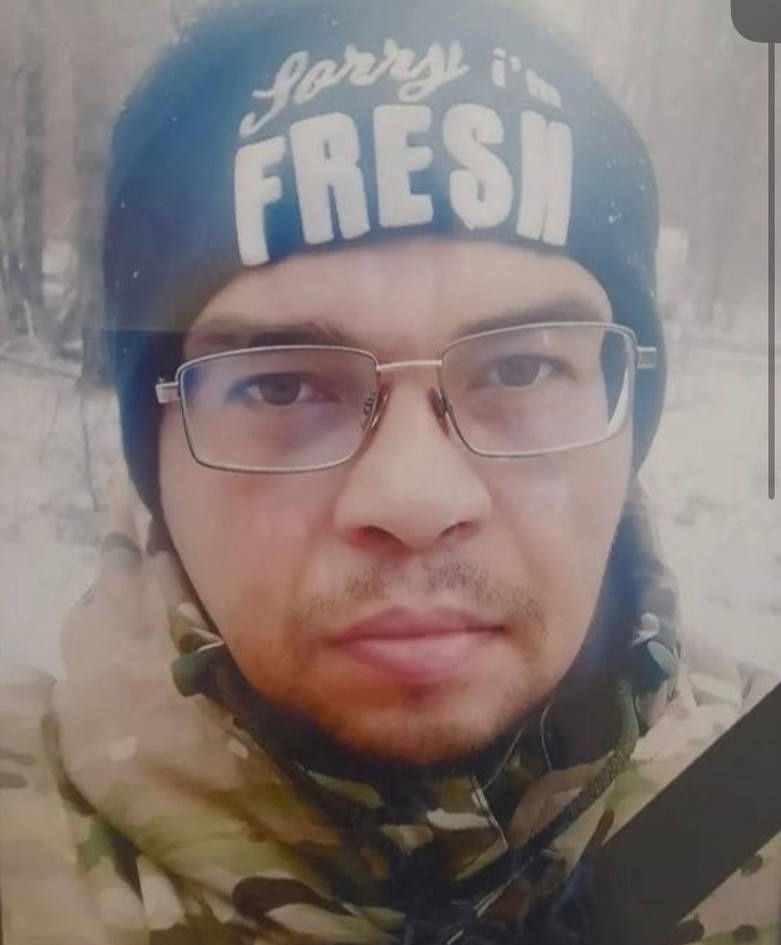 Sorry i'm
FRESH