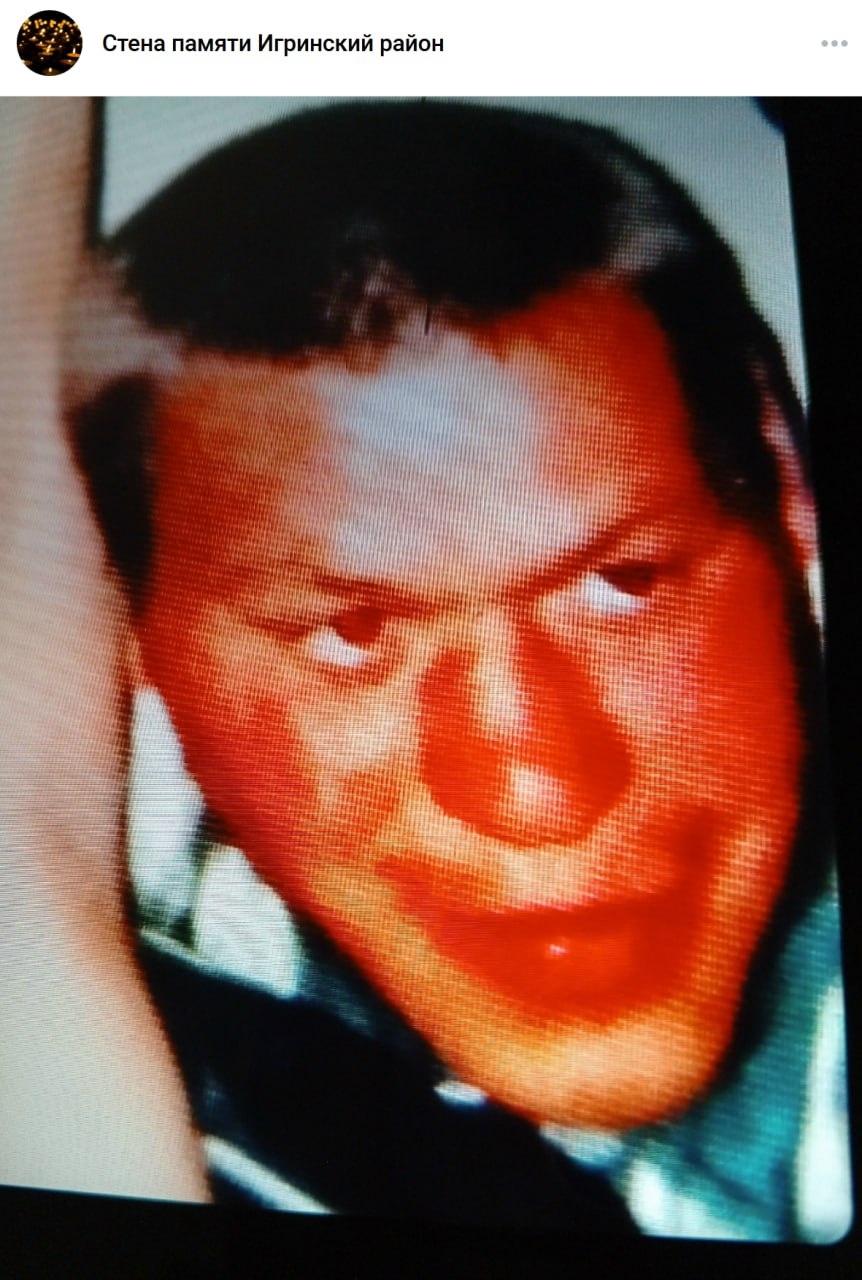 Стена памяти Игринский район