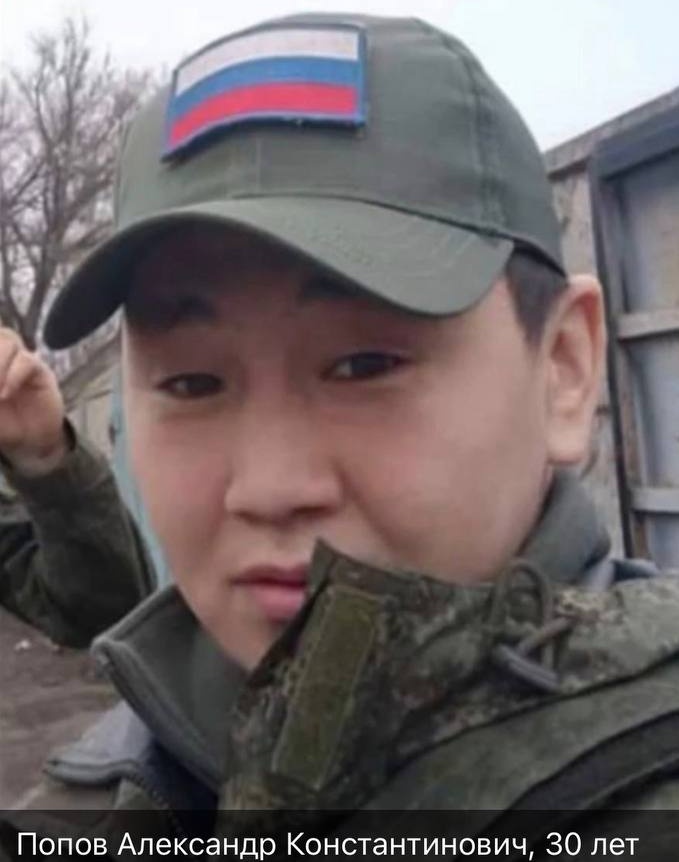 Попов Александр Константинович, 30 лет