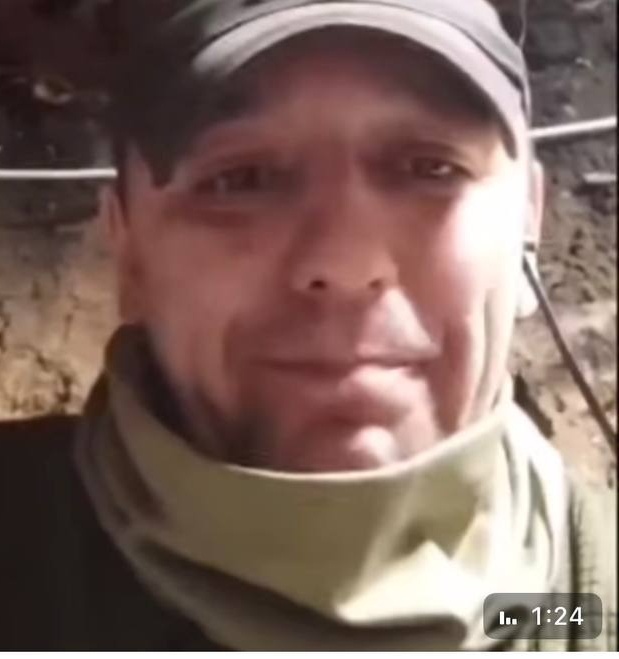 1:24